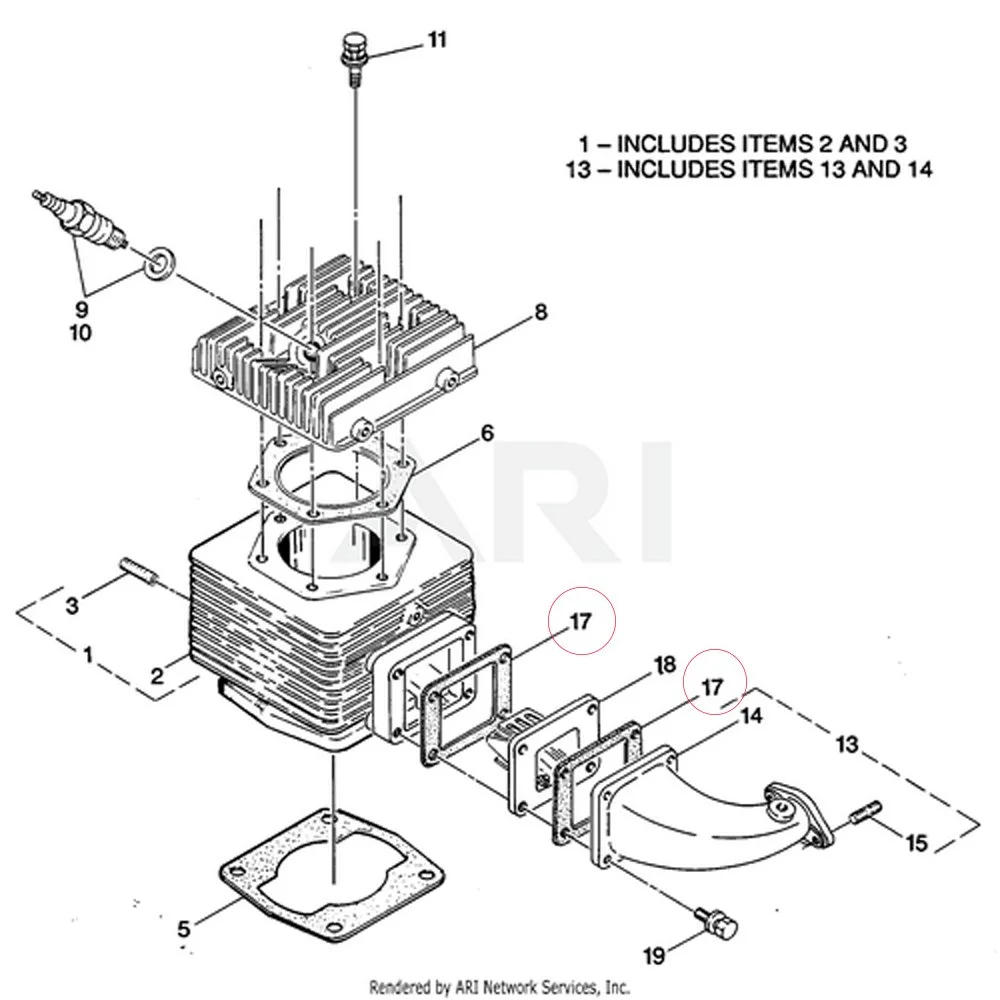 11

1 – INCLUDES ITEMS 2 AND 3
13 – INCLUDES ITEMS 13 AND 14

9
10

8

6

ARI

3

1

2

17

18

17

14

13

15

5

19

Rendered by ARI Network Services, Inc.