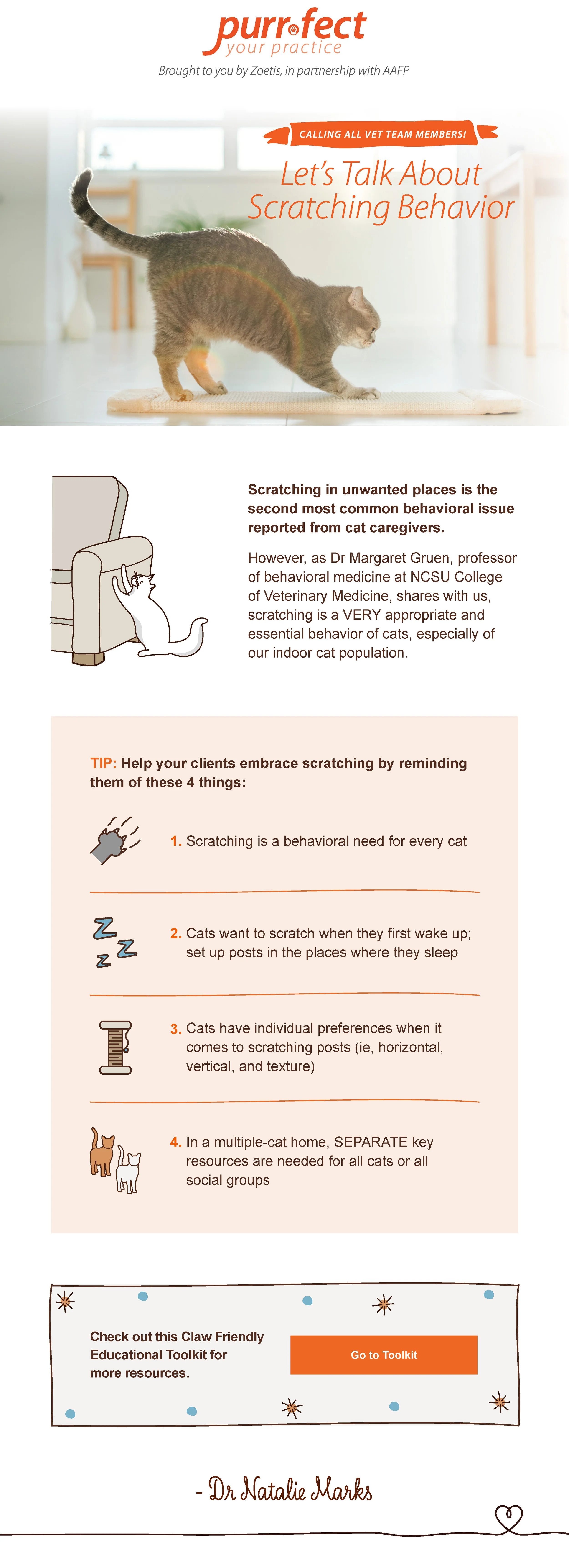 purr·fect
your practice
Brought to you by Zoetis, in partnership with AAFP

CALLING ALL VET TEAM MEMBERS!

Let's Talk About Scratching Behavior

Scratching in unwanted places is the second most common behavioral issue reported from cat caregivers.

However, as Dr Margaret Gruen, professor of behavioral medicine at NCSU College of Veterinary Medicine, shares with us, scratching is a VERY appropriate and essential behavior of cats, especially of our indoor cat population.

TIP: Help your clients embrace scratching by reminding them of these 4 things:

1. Scratching is a behavioral need for every cat

2. Cats want to scratch when they first wake up; set up posts in the places where they sleep

3. Cats have individual preferences when it comes to scratching posts (ie, horizontal, vertical, and texture)

4. In a multiple-cat home, SEPARATE key resources are needed for all cats or all social groups

Check out this Claw Friendly Educational Toolkit for more resources.

Go to Toolkit

- Dr Natalie Marks