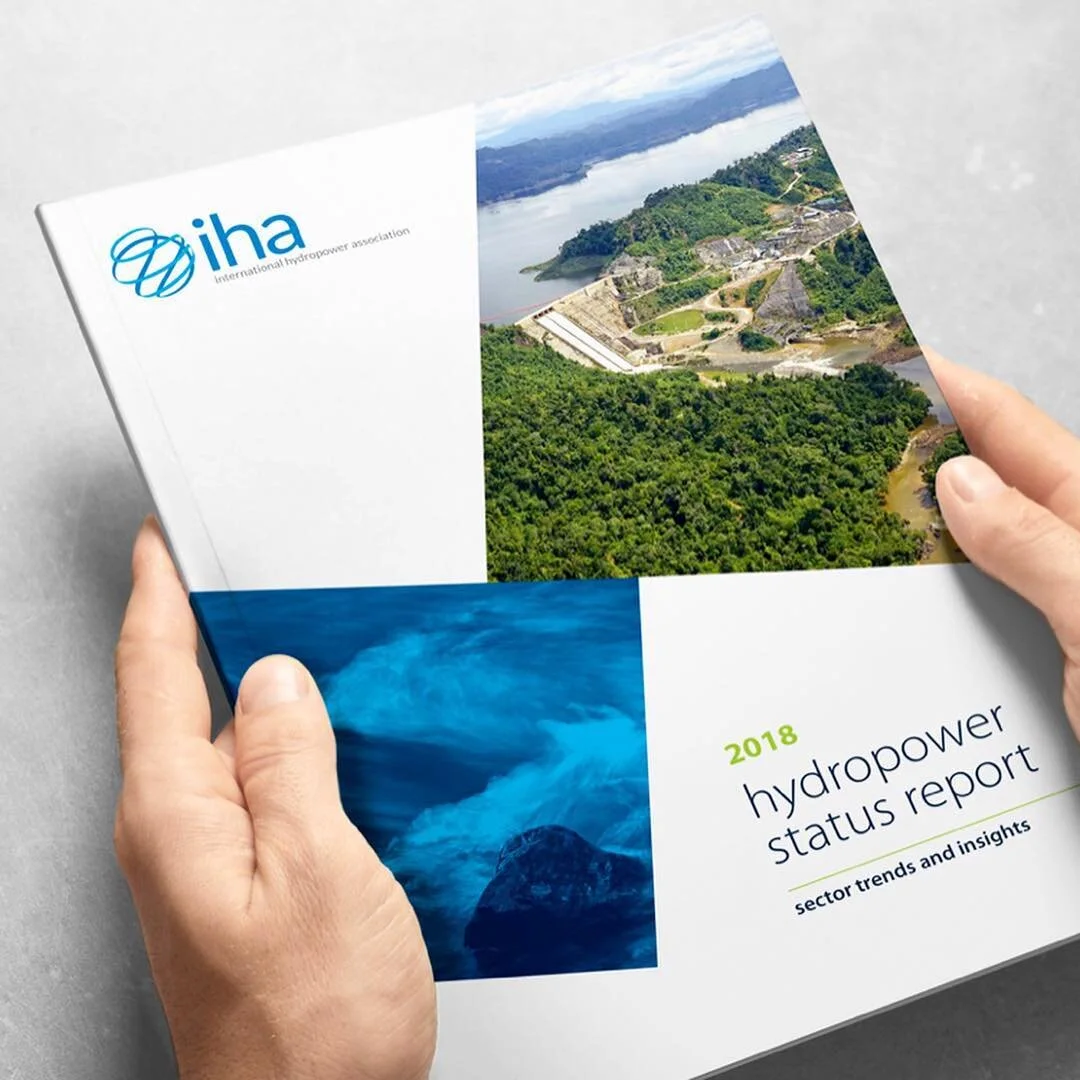 iha
international hydropower association

2018
hydropower
status report

sector trends and insights