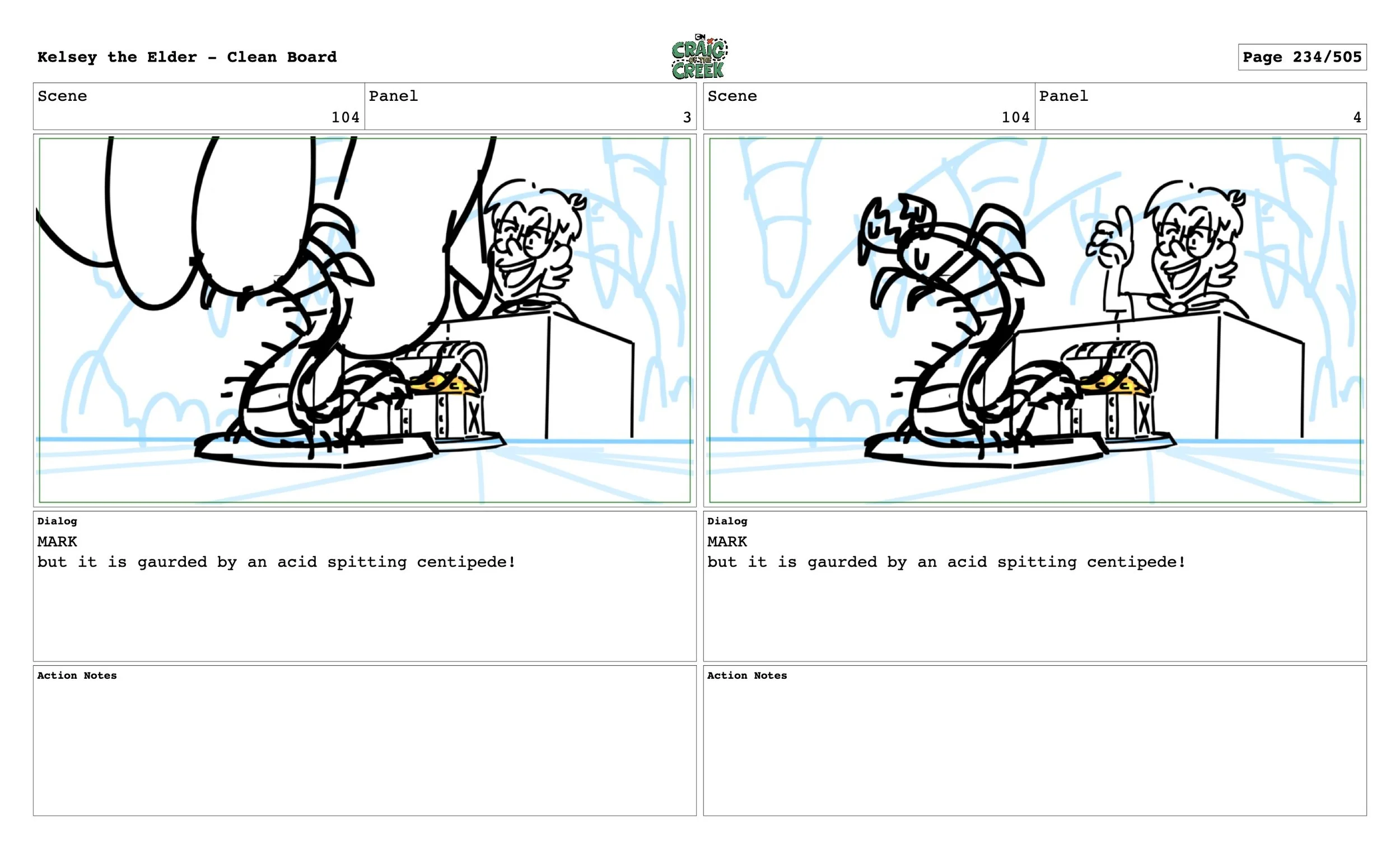 Kelsey the Elder - Clean Board

CN CRAIG OF THE CREEK

Page 234/505

Scene
104

Panel
3

Dialog
MARK
but it is gaurded by an acid spitting centipede!

Action Notes

Scene
104

Panel
4

Dialog
MARK
but it is gaurded by an acid spitting centipede!

Action Notes