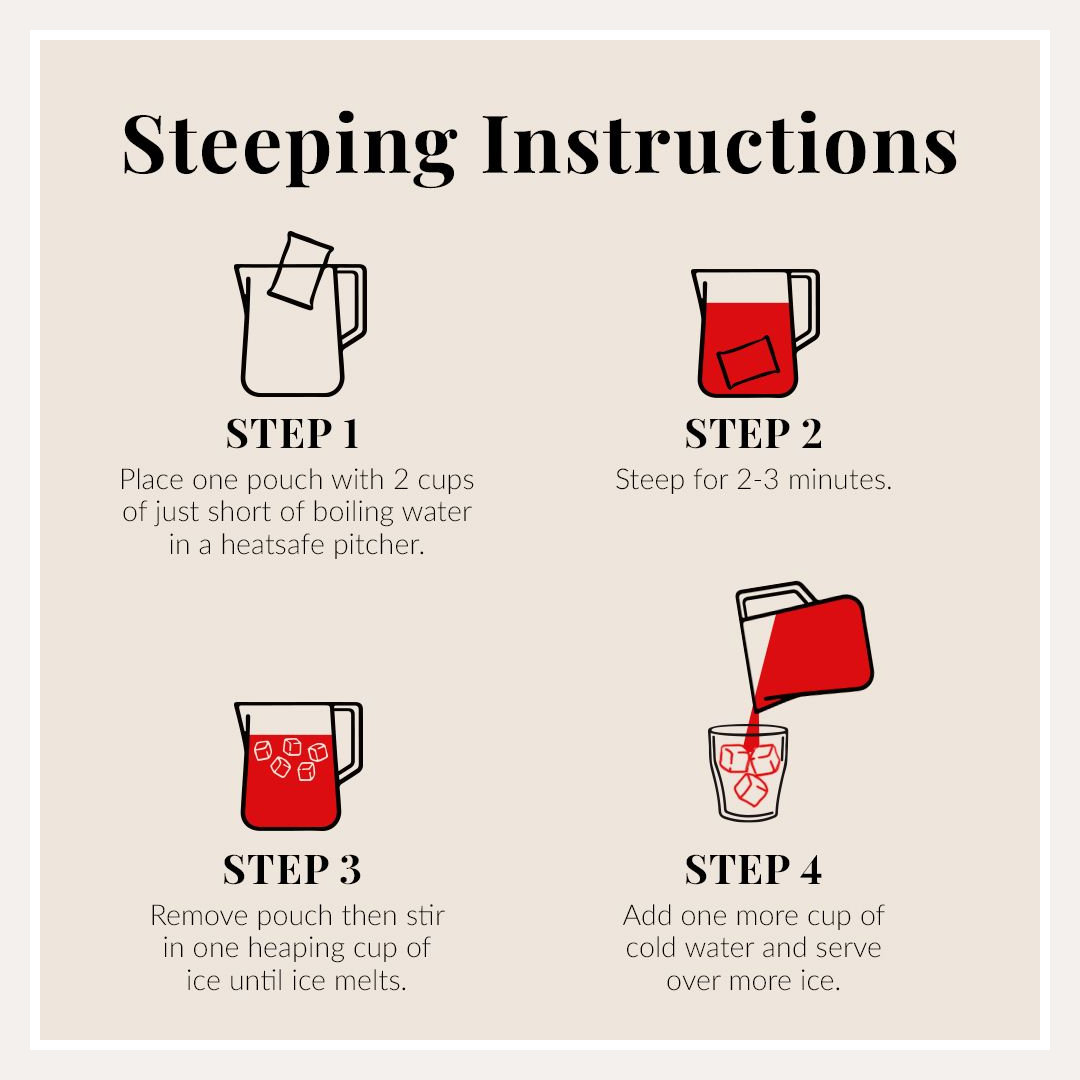 Steeping Instructions

STEP 1
Place one pouch with 2 cups of just short of boiling water in a heatsafe pitcher.

STEP 2
Steep for 2-3 minutes.

STEP 3
Remove pouch then stir in one heaping cup of ice until ice melts.

STEP 4
Add one more cup of cold water and serve over more ice.