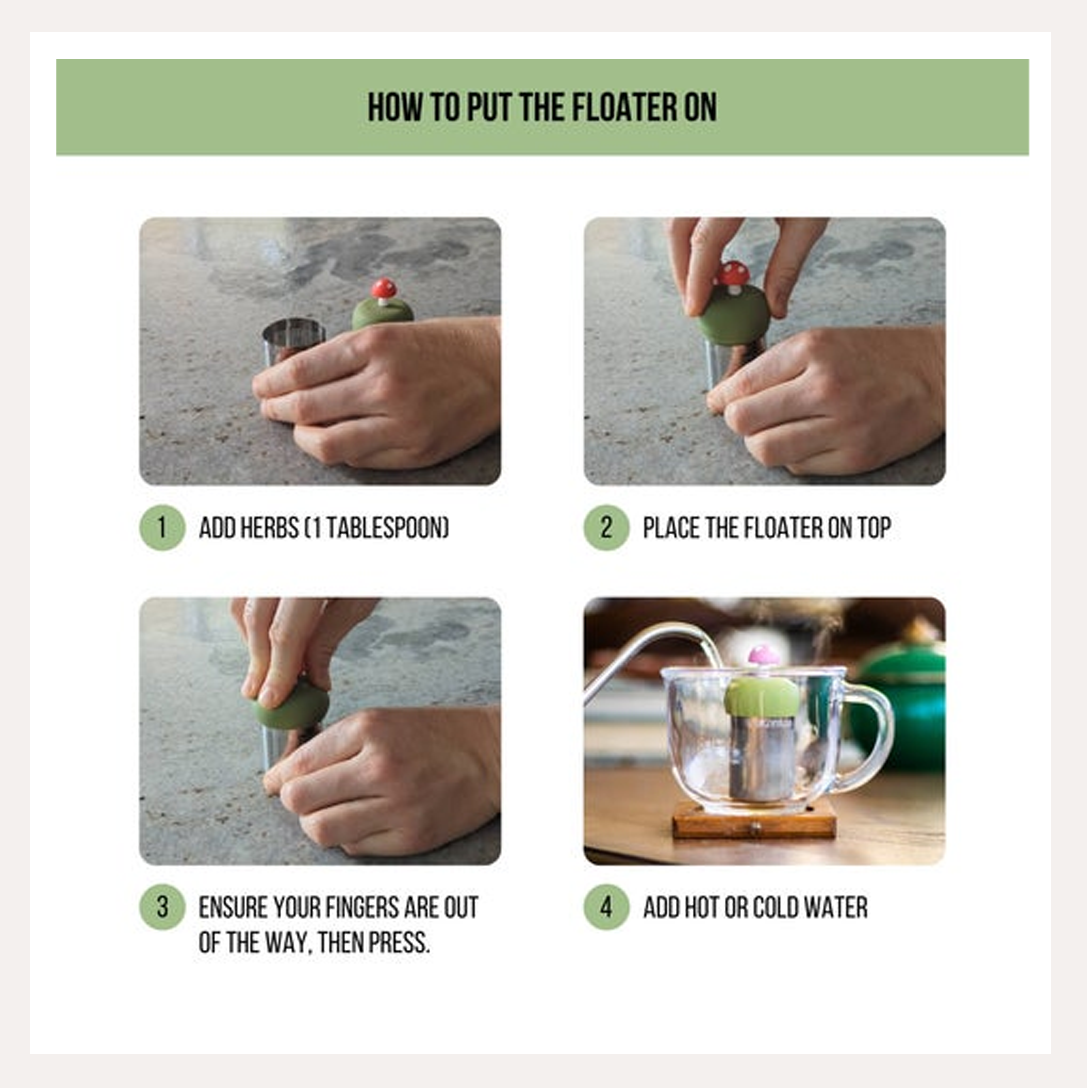 HOW TO PUT THE FLOATER ON

1 ADD HERBS (1 TABLESPOON)

2 PLACE THE FLOATER ON TOP

3 ENSURE YOUR FINGERS ARE OUT OF THE WAY, THEN PRESS.

4 ADD HOT OR COLD WATER