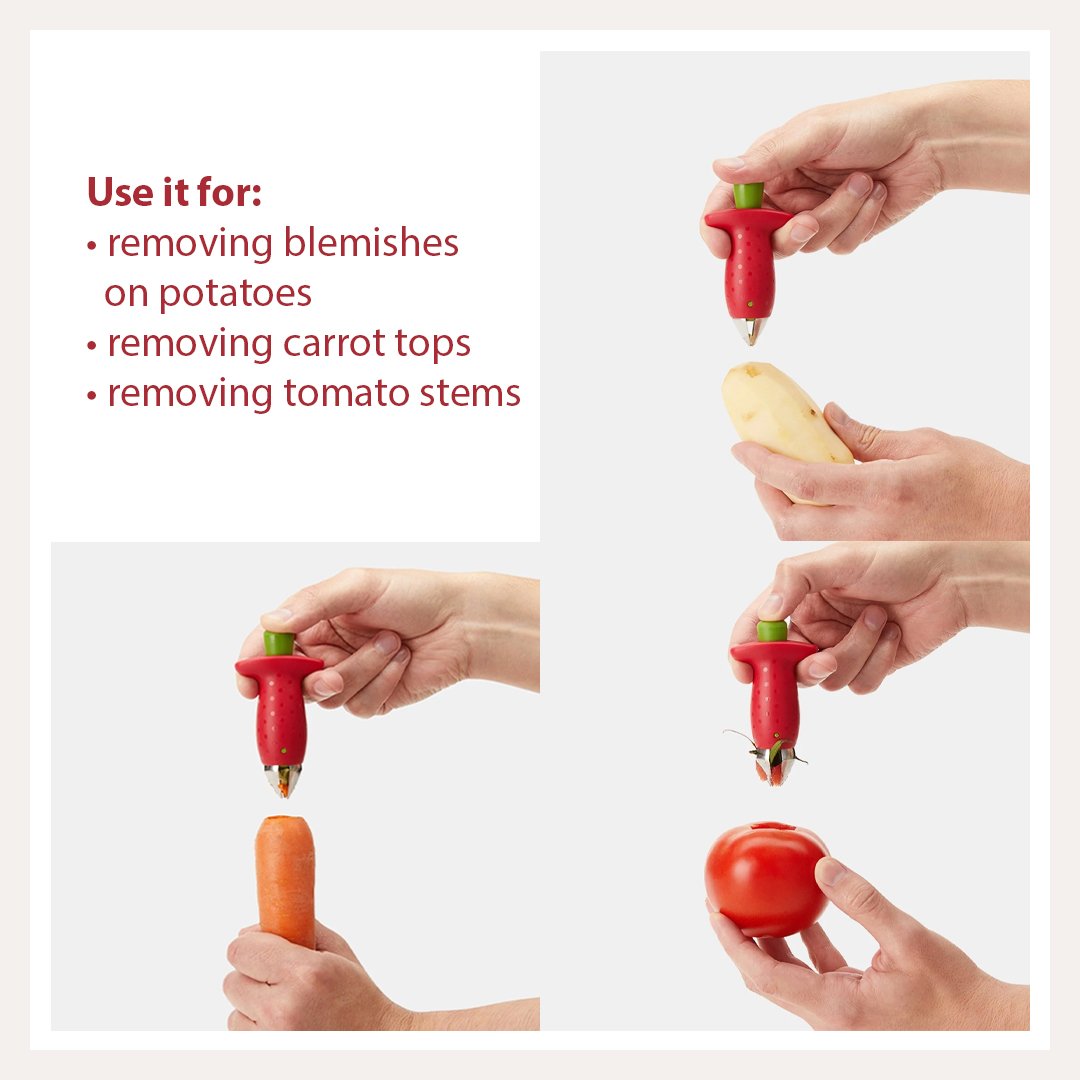 Use it for:
• removing blemishes on potatoes
• removing carrot tops
• removing tomato stems