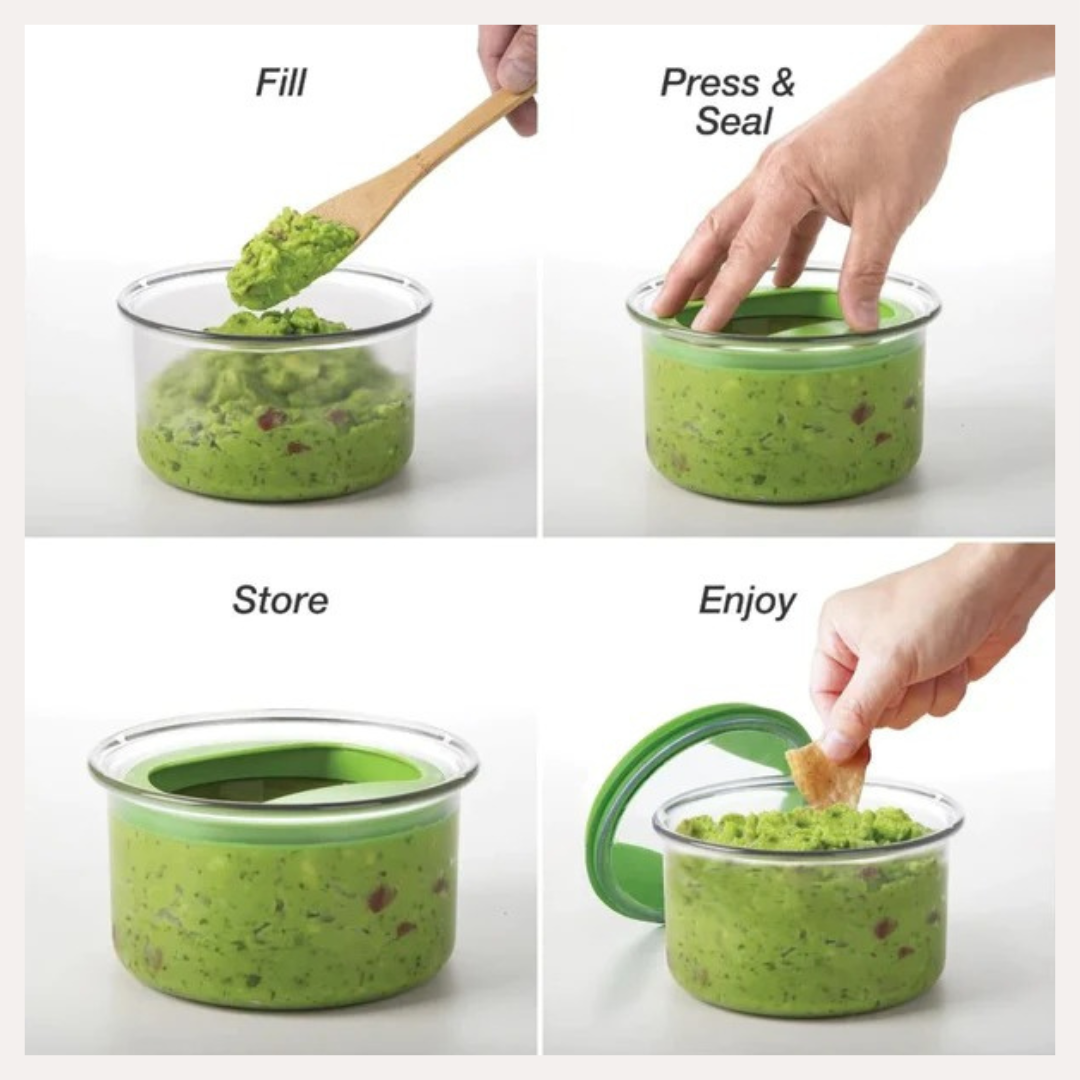 Fill

Press & Seal

Store

Enjoy