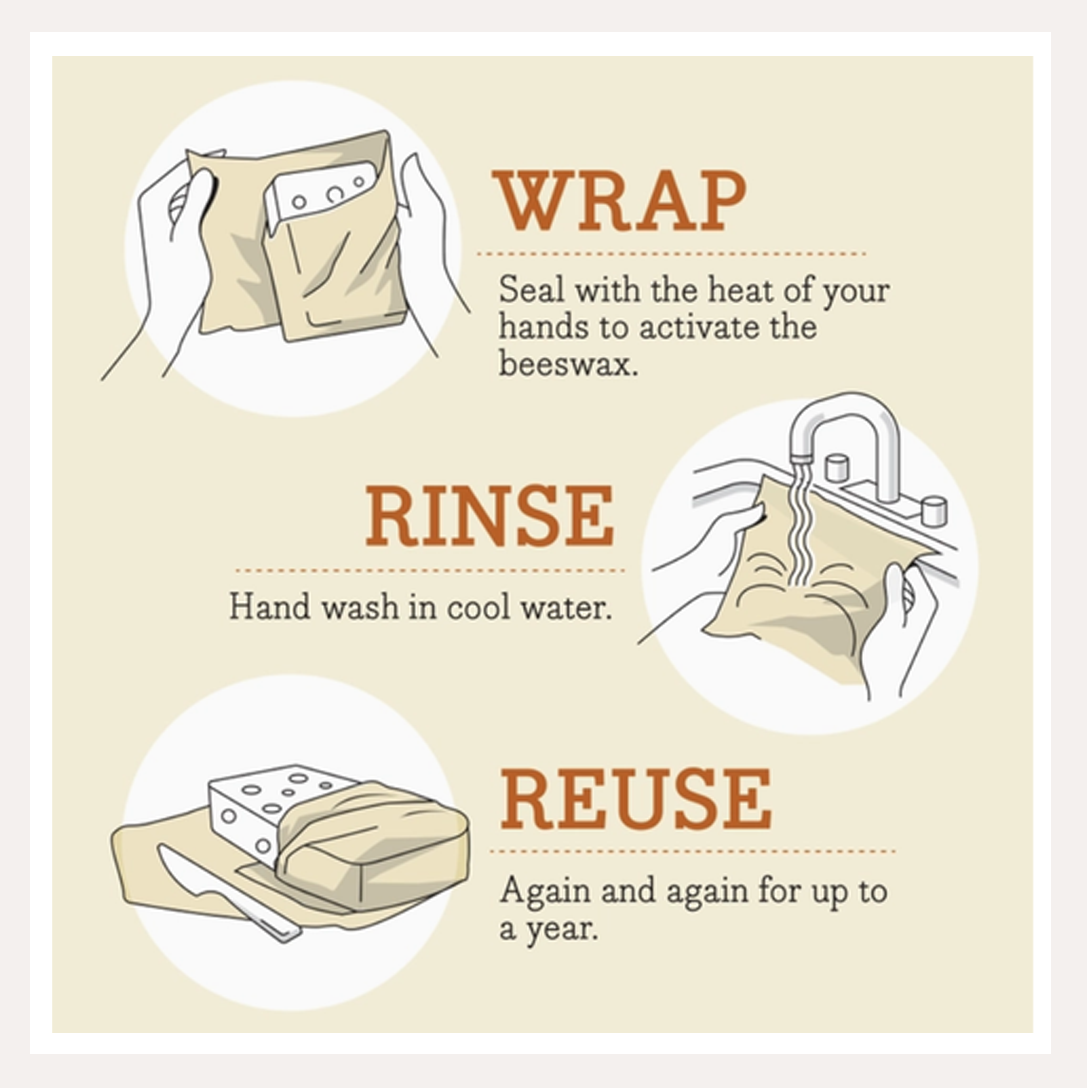 WRAP

Seal with the heat of your hands to activate the beeswax.

RINSE

Hand wash in cool water.

REUSE

Again and again for up to a year.