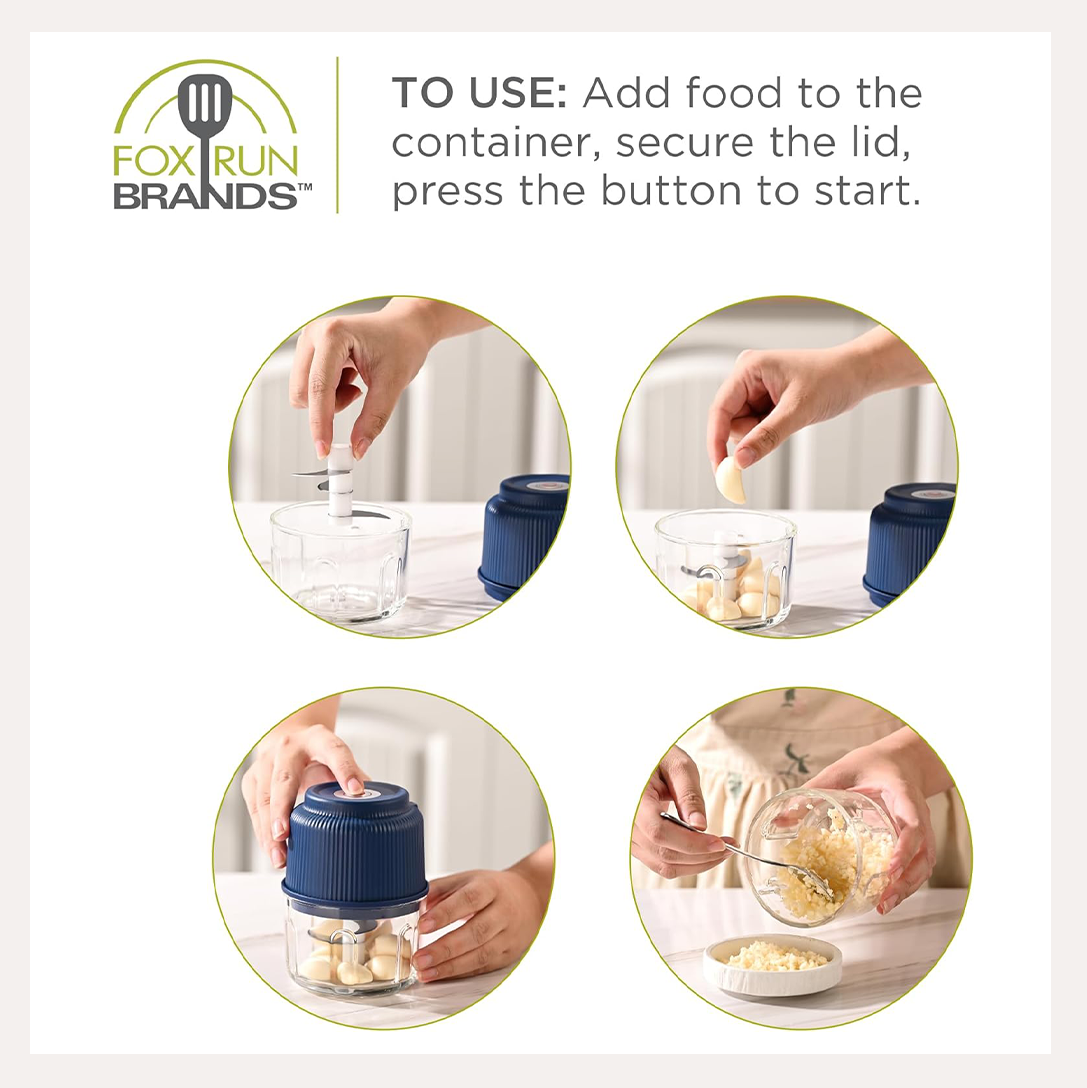 FOX RUN
BRANDS™

TO USE: Add food to the container, secure the lid, press the button to start.