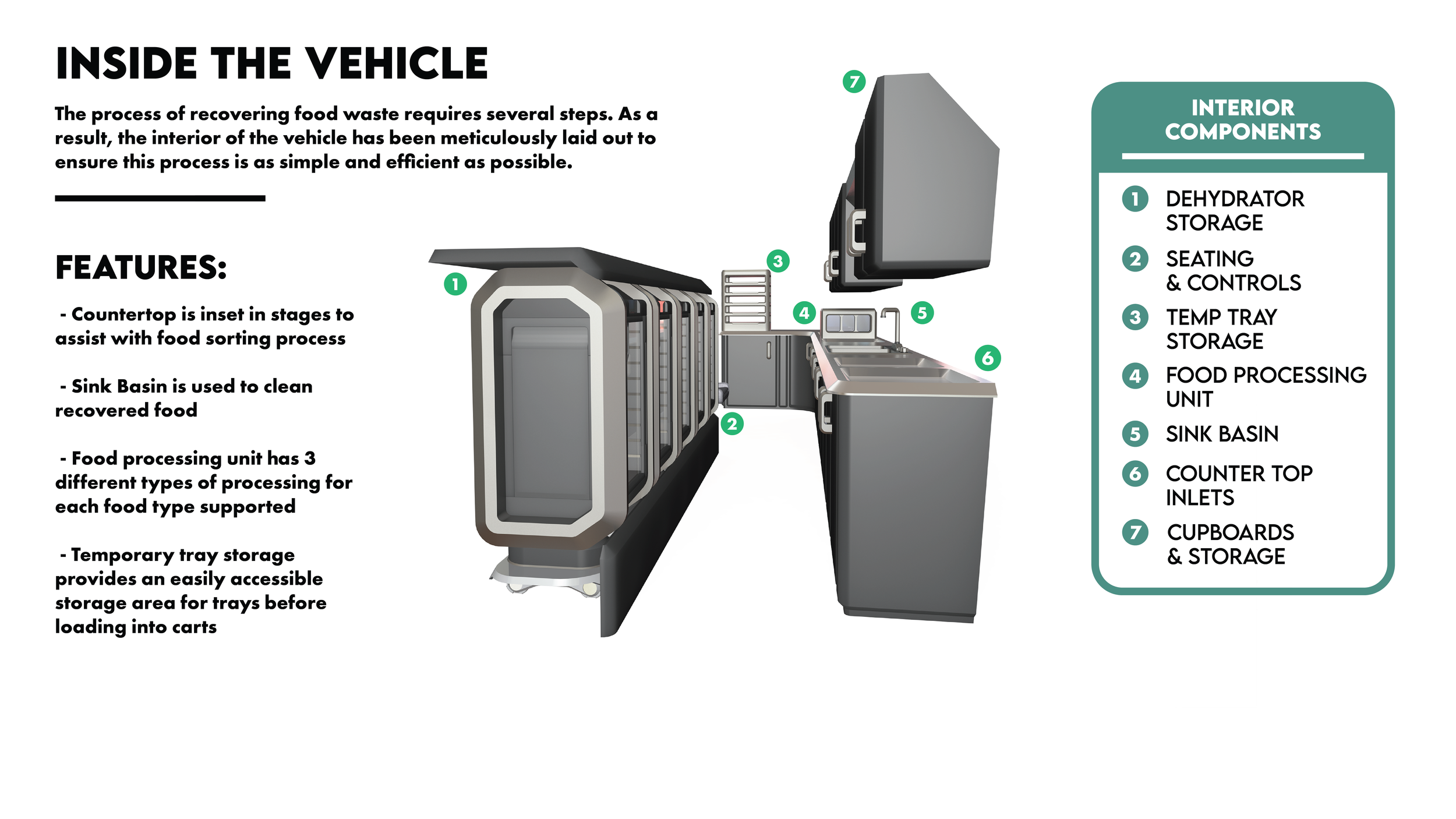 INSIDE THE VEHICLE

The process of recovering food waste requires several steps. As a result, the interior of the vehicle has been meticulously laid out to ensure this process is as simple and efficient as possible.

FEATURES:

- Countertop is inset in stages to assist with food sorting process

- Sink Basin is used to clean recovered food

- Food processing unit has 3 different types of processing for each food type supported

- Temporary tray storage provides an easily accessible storage area for trays before loading into carts

7
3
1
4
5
6
2

INTERIOR COMPONENTS

1 DEHYDRATOR STORAGE
2 SEATING & CONTROLS
3 TEMP TRAY STORAGE
4 FOOD PROCESSING UNIT
5 SINK BASIN
6 COUNTER TOP INLETS
7 CUPBOARDS & STORAGE