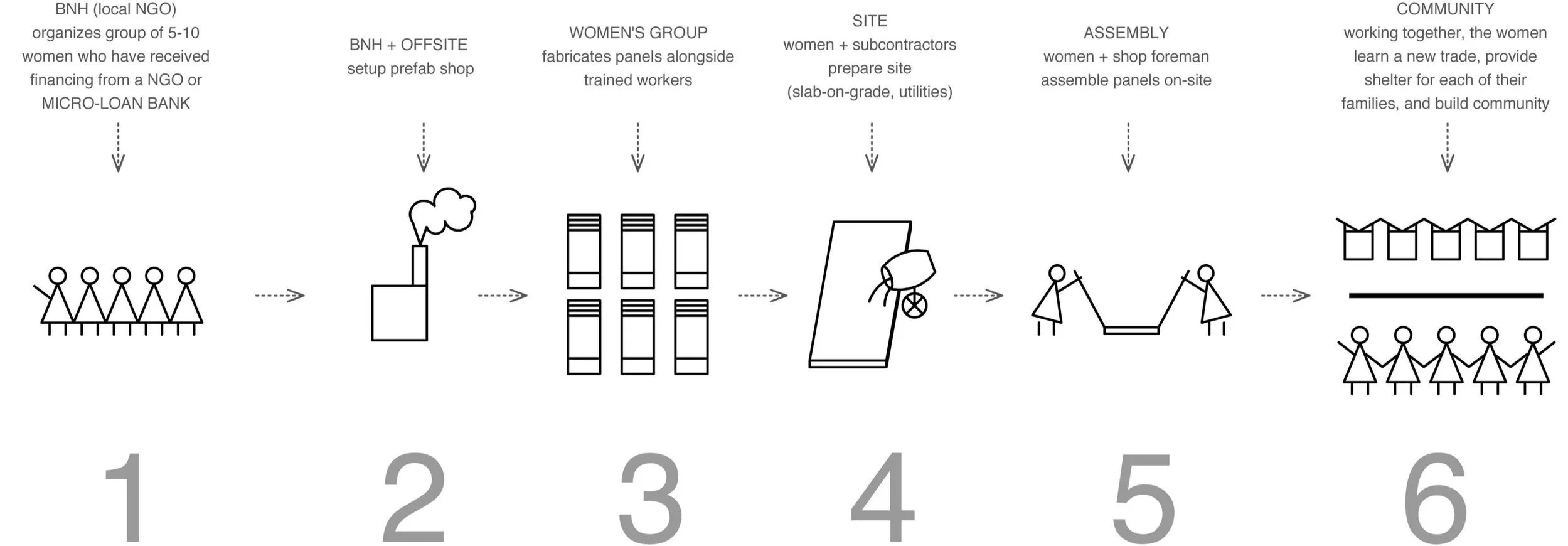 BNH (local NGO) organizes group of 5-10 women who have received financing from a NGO or MICRO-LOAN BANK

BNH + OFFSITE setup prefab shop

WOMEN'S GROUP fabricates panels alongside trained workers

SITE women + subcontractors prepare site (slab-on-grade, utilities)

ASSEMBLY women + shop foreman assemble panels on-site

COMMUNITY working together, the women learn a new trade, provide shelter for each of their families, and build community

1

2

3

4

5

6