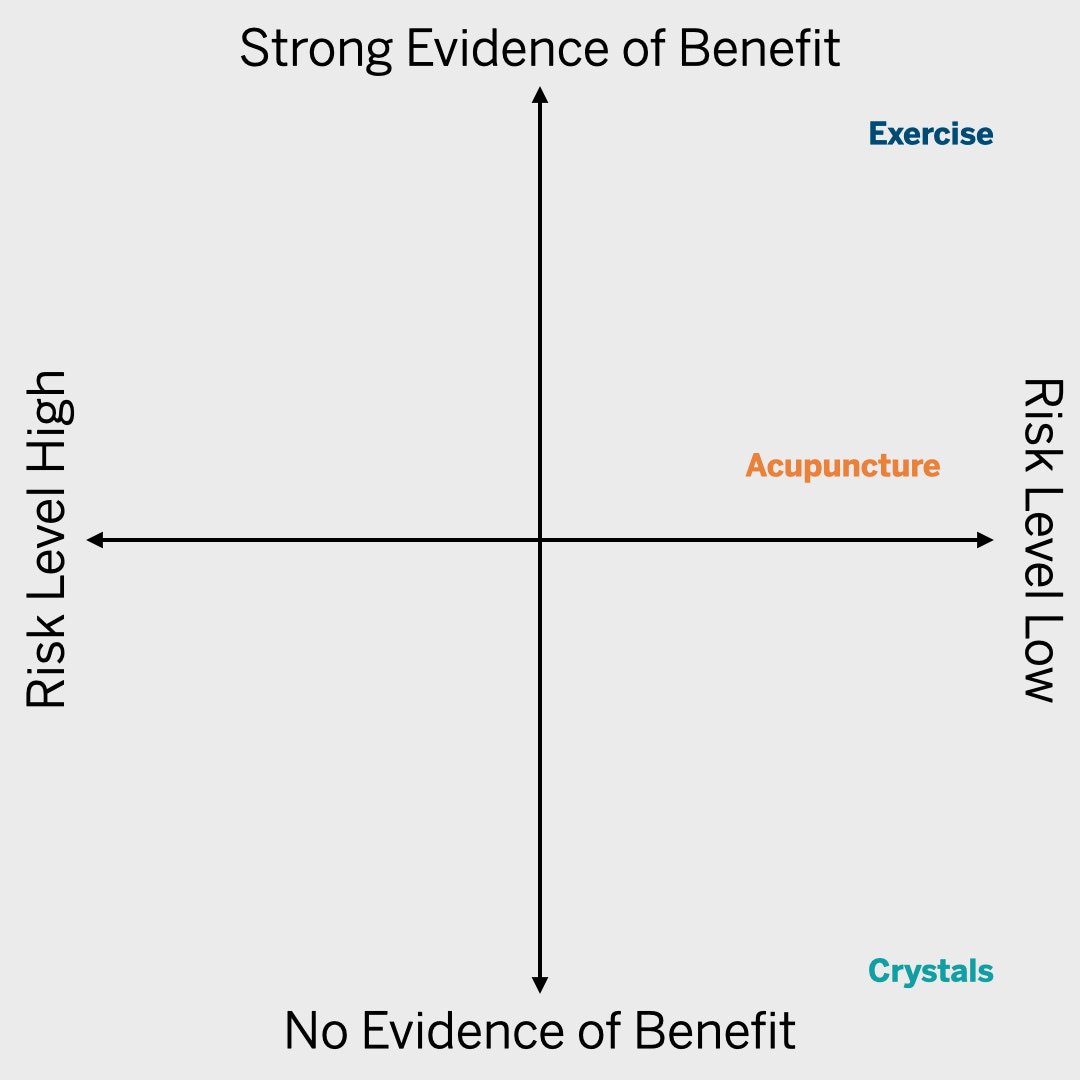 Strong Evidence of Benefit

Exercise

Risk Level High

Acupuncture

Risk Level Low

Crystals

No Evidence of Benefit