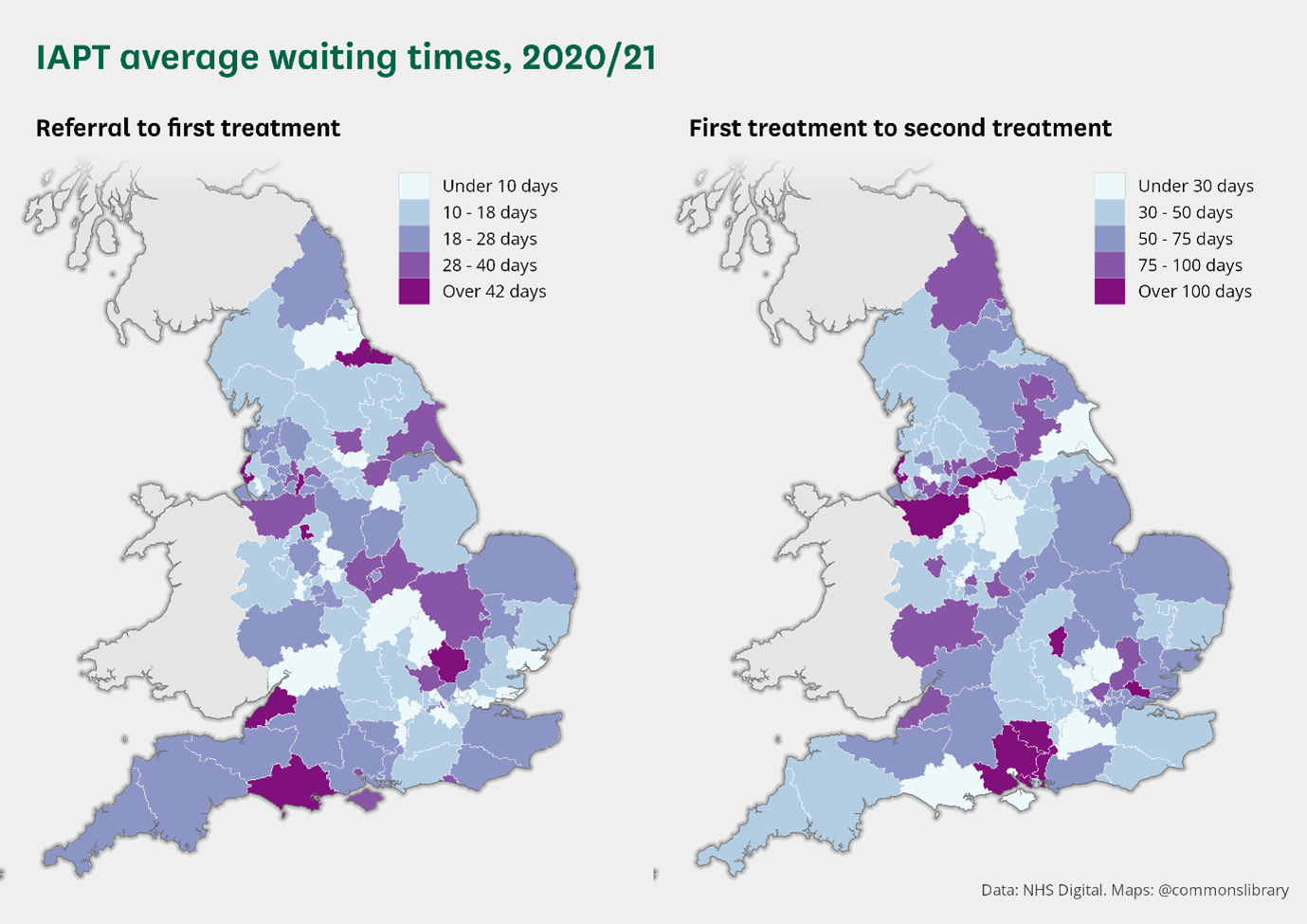 IAPT average waiting times, 2020/21

Referral to first treatment

Under 10 days
10 - 18 days
18 - 28 days
28 - 40 days
Over 42 days

First treatment to second treatment

Under 30 days
30 - 50 days
50 - 75 days
75 - 100 days
Over 100 days

Data: NHS Digital. Maps: @commonslibrary