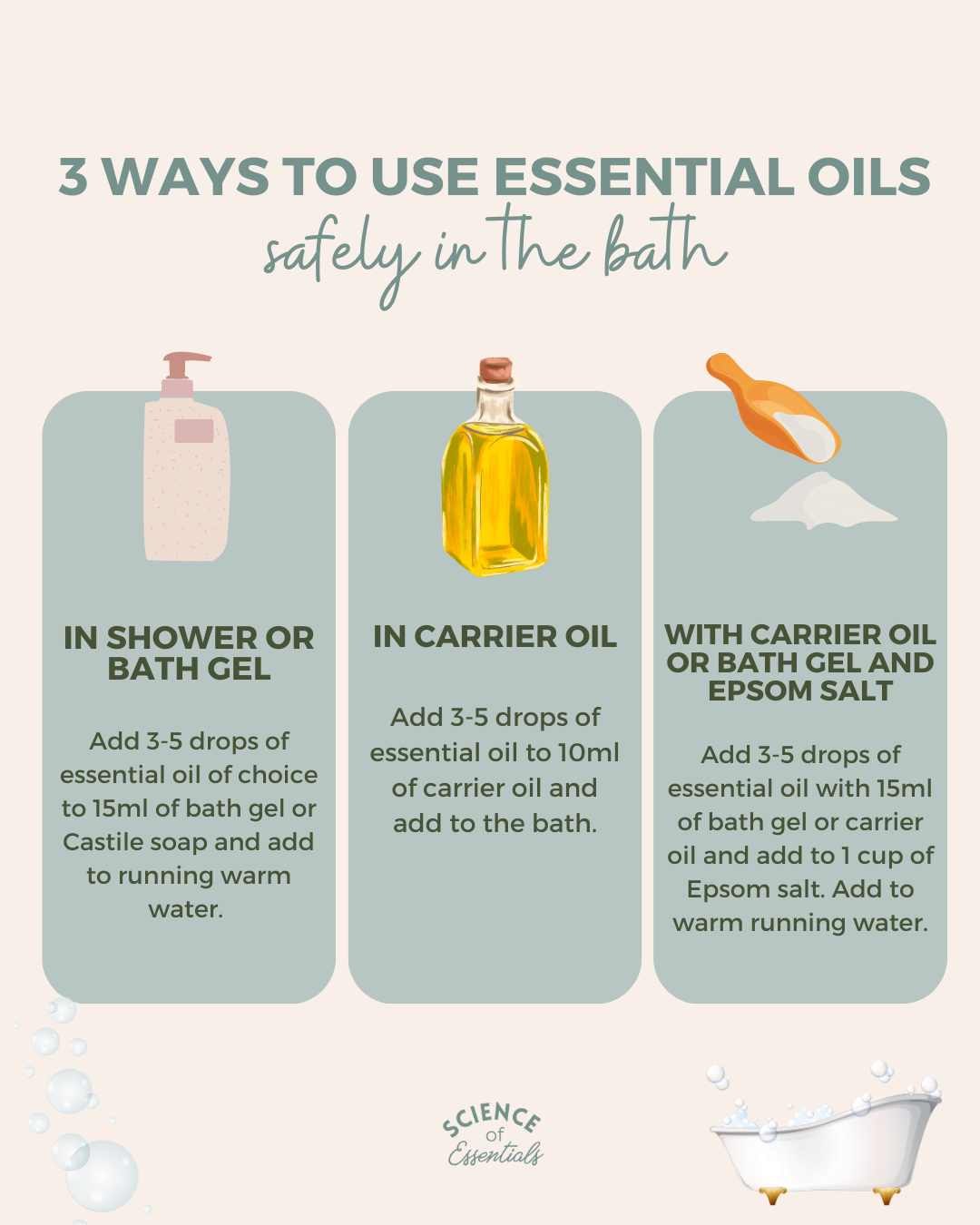 3 WAYS TO USE ESSENTIAL OILS

safely in the bath

IN SHOWER OR BATH GEL

Add 3-5 drops of essential oil of choice to 15ml of bath gel or Castile soap and add to running warm water.

IN CARRIER OIL

Add 3-5 drops of essential oil to 10ml of carrier oil and add to the bath.

WITH CARRIER OIL OR BATH GEL AND EPSOM SALT

Add 3-5 drops of essential oil with 15ml of bath gel or carrier oil and add to 1 cup of Epsom salt. Add to warm running water.

SCIENCE of Essentials