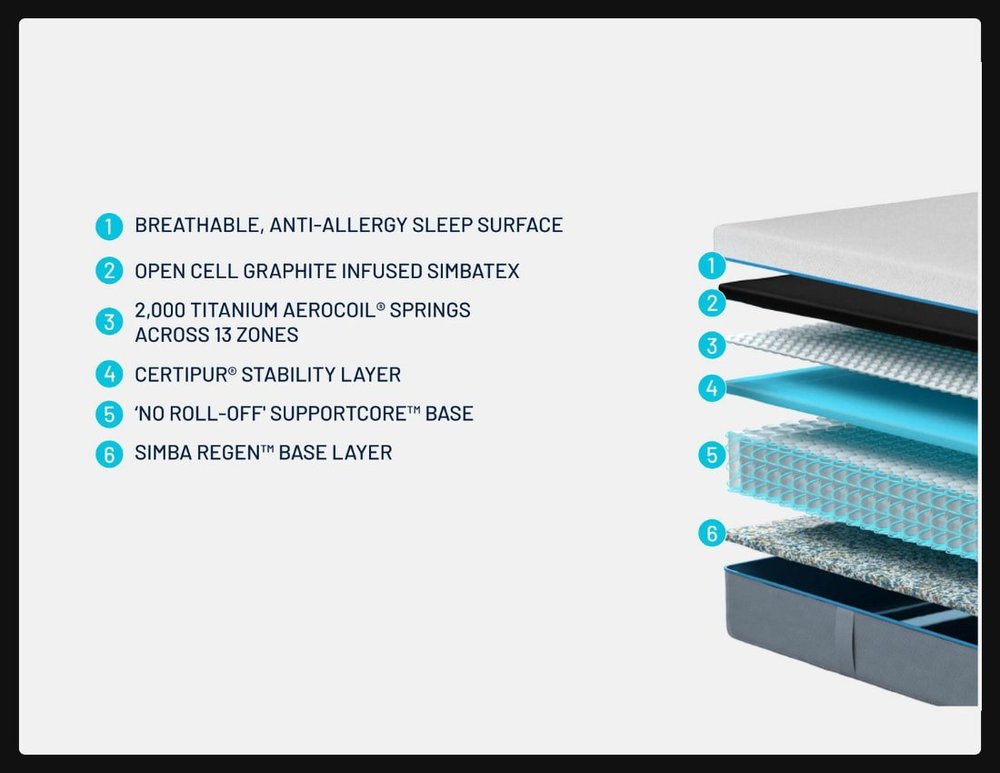 1 BREATHABLE, ANTI-ALLERGY SLEEP SURFACE
2 OPEN CELL GRAPHITE INFUSED SIMBATEX
3 2,000 TITANIUM AEROCOIL® SPRINGS ACROSS 13 ZONES
4 CERTIPUR® STABILITY LAYER
5 'NO ROLL-OFF' SUPPORTCORE™ BASE
6 SIMBA REGEN™ BASE LAYER

1
2
3
4
5
6