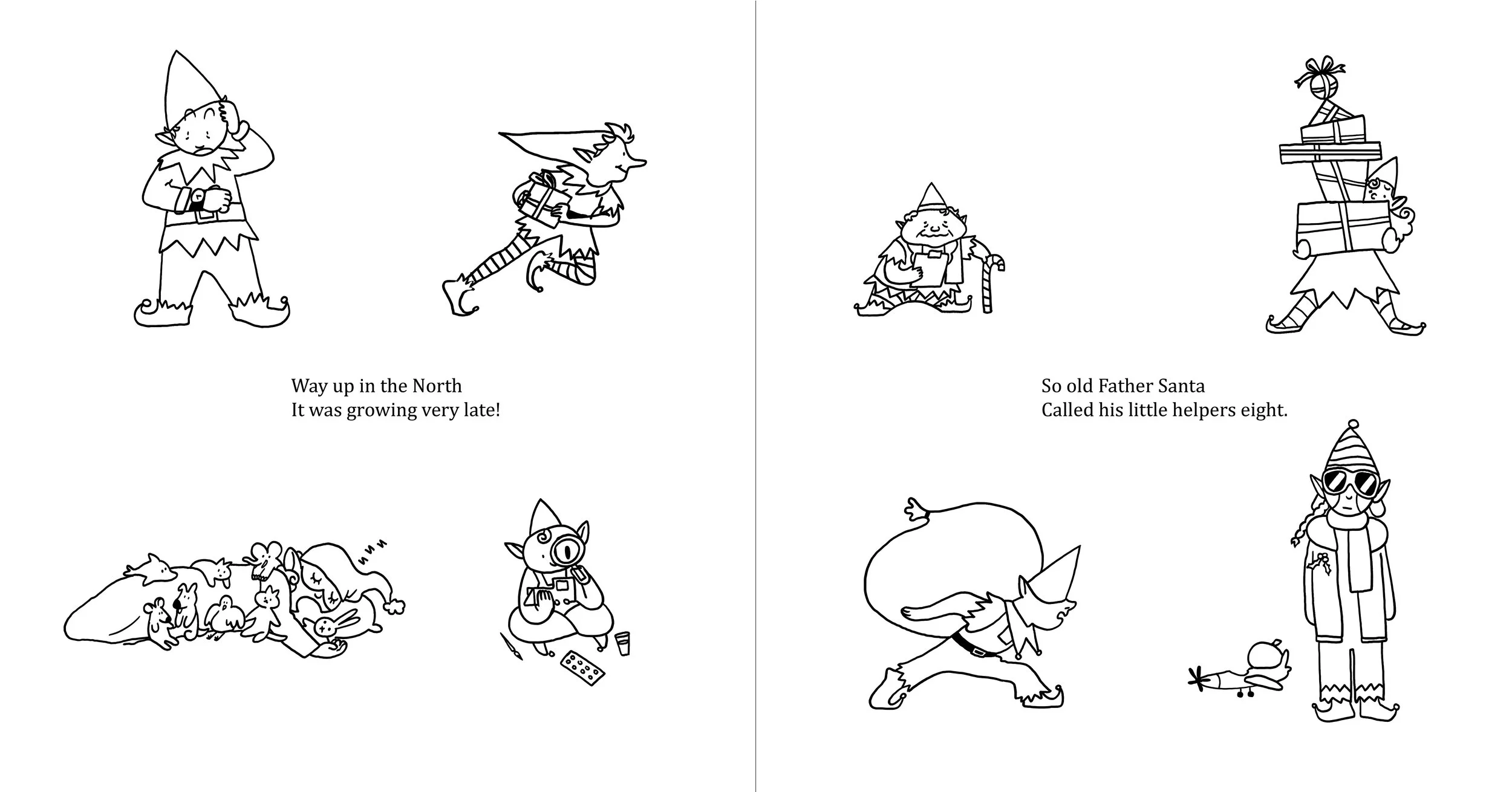 Way up in the North
It was growing very late!

So old Father Santa
Called his little helpers eight.