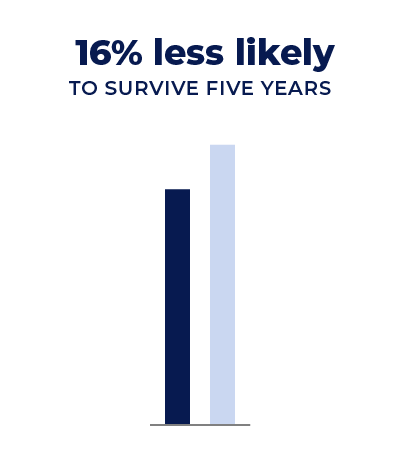 16% less likely
TO SURVIVE FIVE YEARS