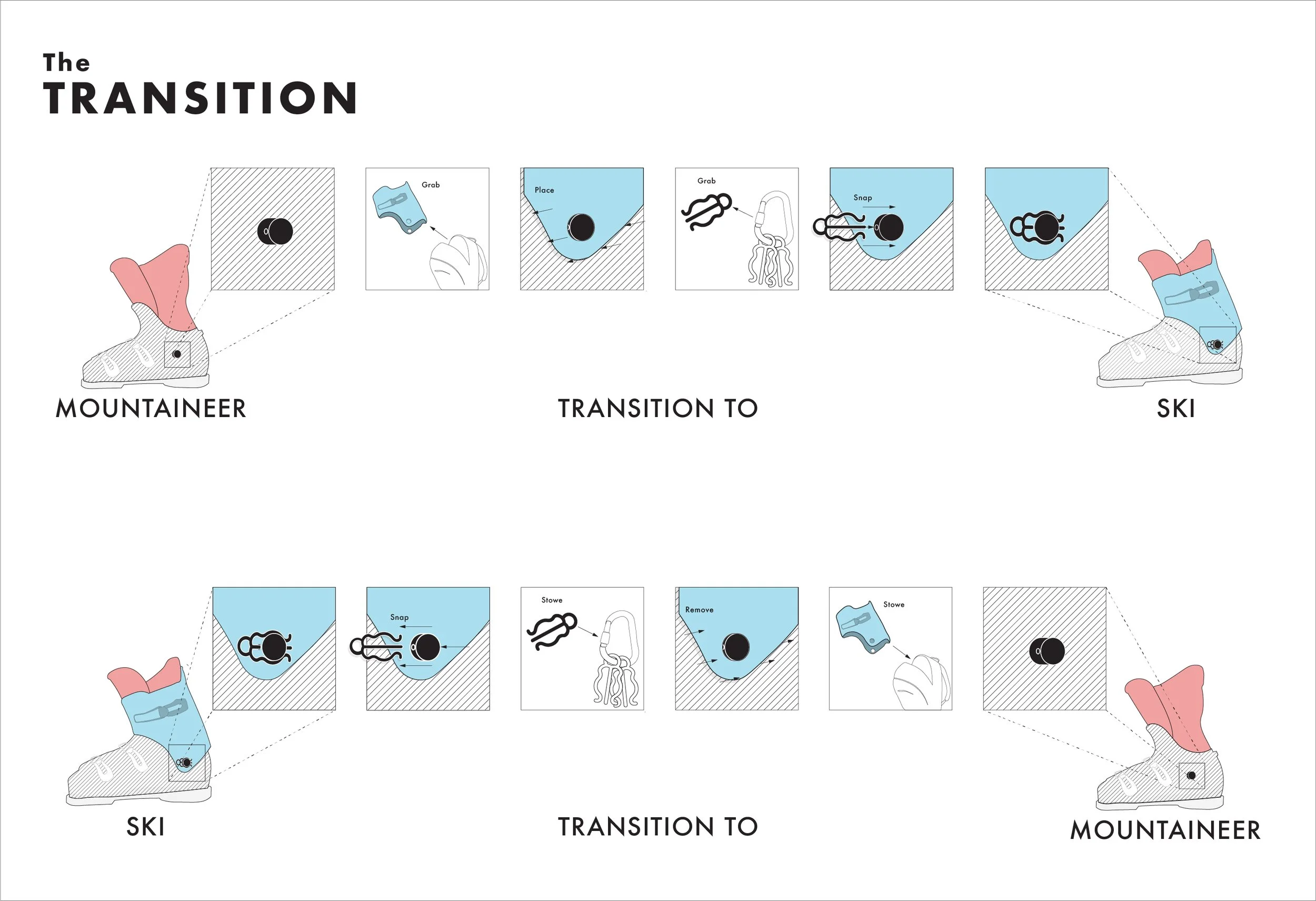 The
TRANSITION

Grab

Place

Grab

Snap

MOUNTAINEER

TRANSITION TO

SKI

Snap

Stowe

Remove

Stowe

SKI

TRANSITION TO

MOUNTAINEER