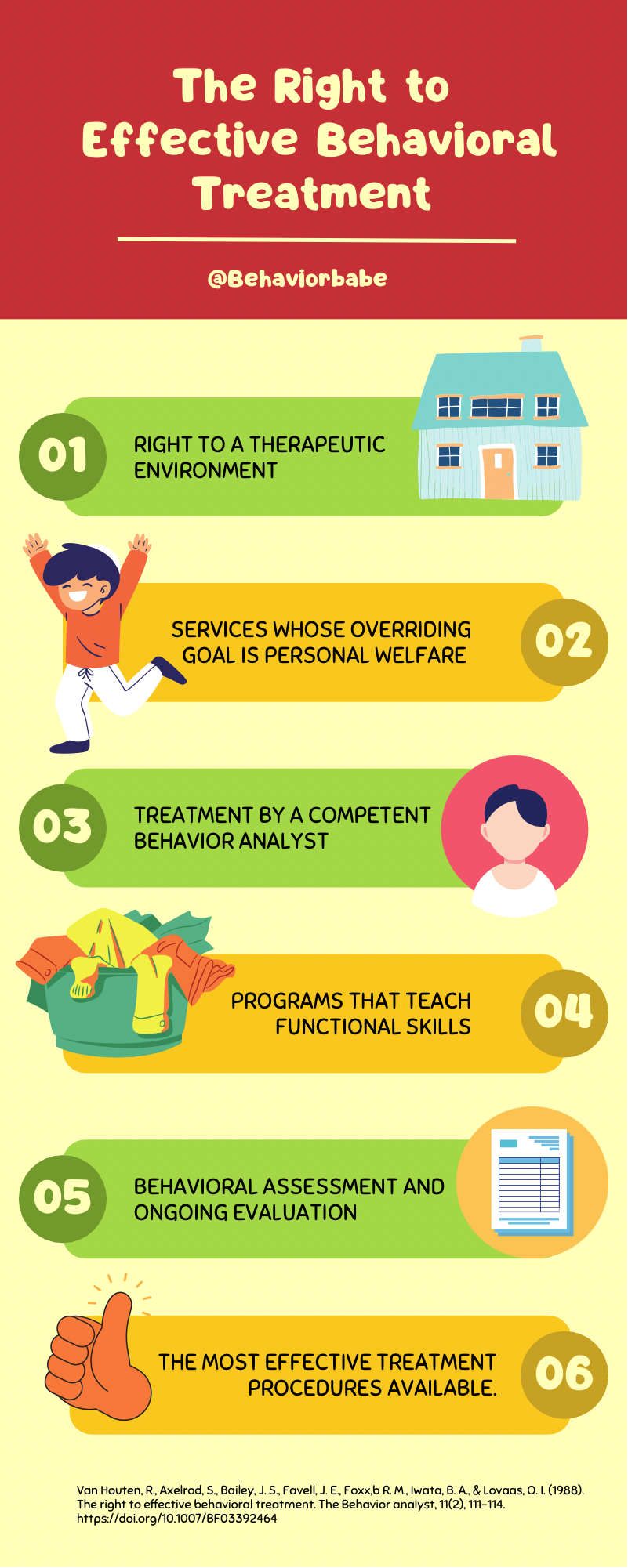 The Right to Effective Behavioral Treatment

@Behaviorbabe

01 RIGHT TO A THERAPEUTIC ENVIRONMENT

SERVICES WHOSE OVERRIDING GOAL IS PERSONAL WELFARE 02

03 TREATMENT BY A COMPETENT BEHAVIOR ANALYST

PROGRAMS THAT TEACH FUNCTIONAL SKILLS 04

05 BEHAVIORAL ASSESSMENT AND ONGOING EVALUATION

THE MOST EFFECTIVE TREATMENT PROCEDURES AVAILABLE. 06

Van Houten, R., Axelrod, S., Bailey, J. S., Favell, J. E., Foxx,b R. M., Iwata, B. A., & Lovaas, O. I. (1988). The right to effective behavioral treatment. The Behavior analyst, 11(2), 111–114. https://doi.org/10.1007/BF03392464