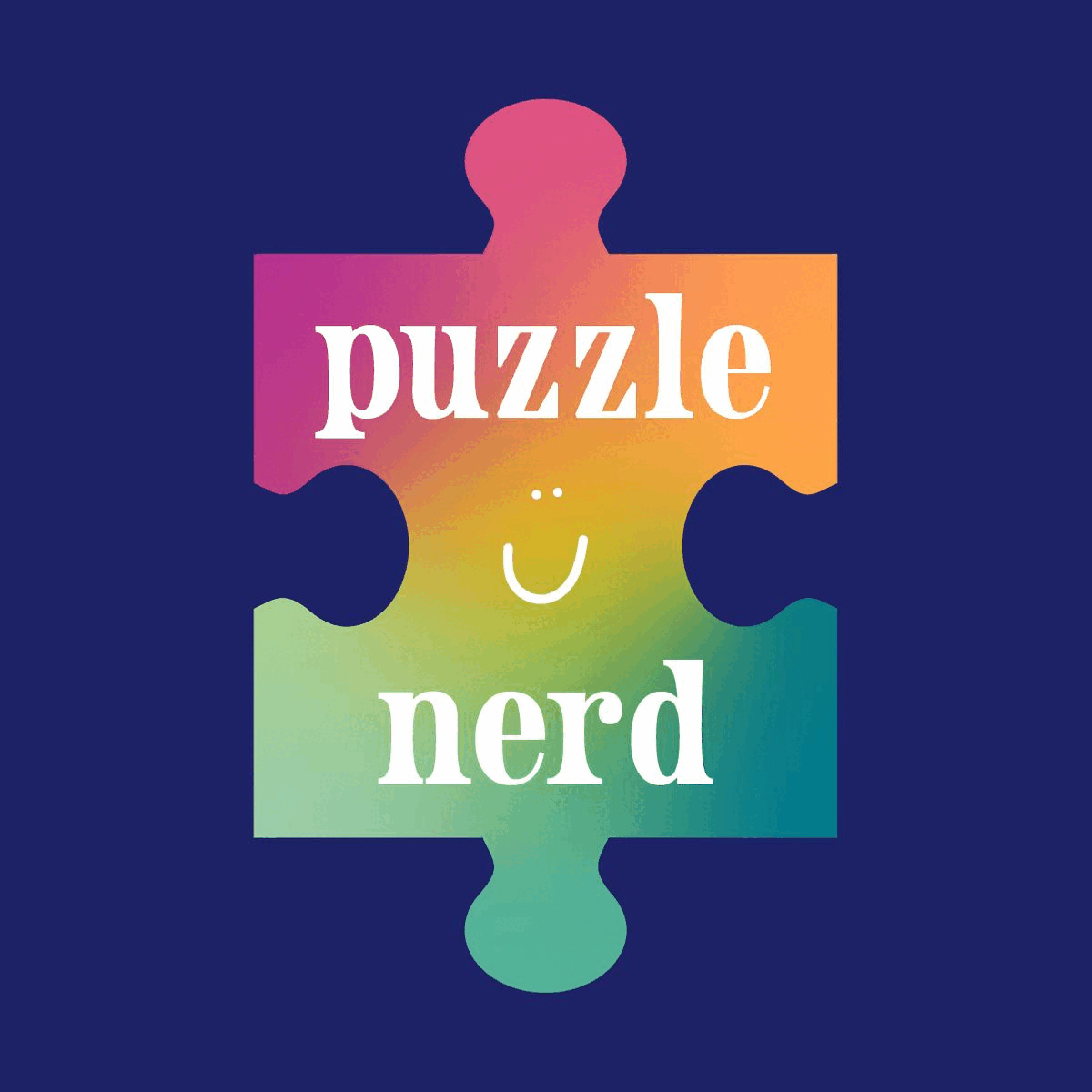 puzzle

nerd