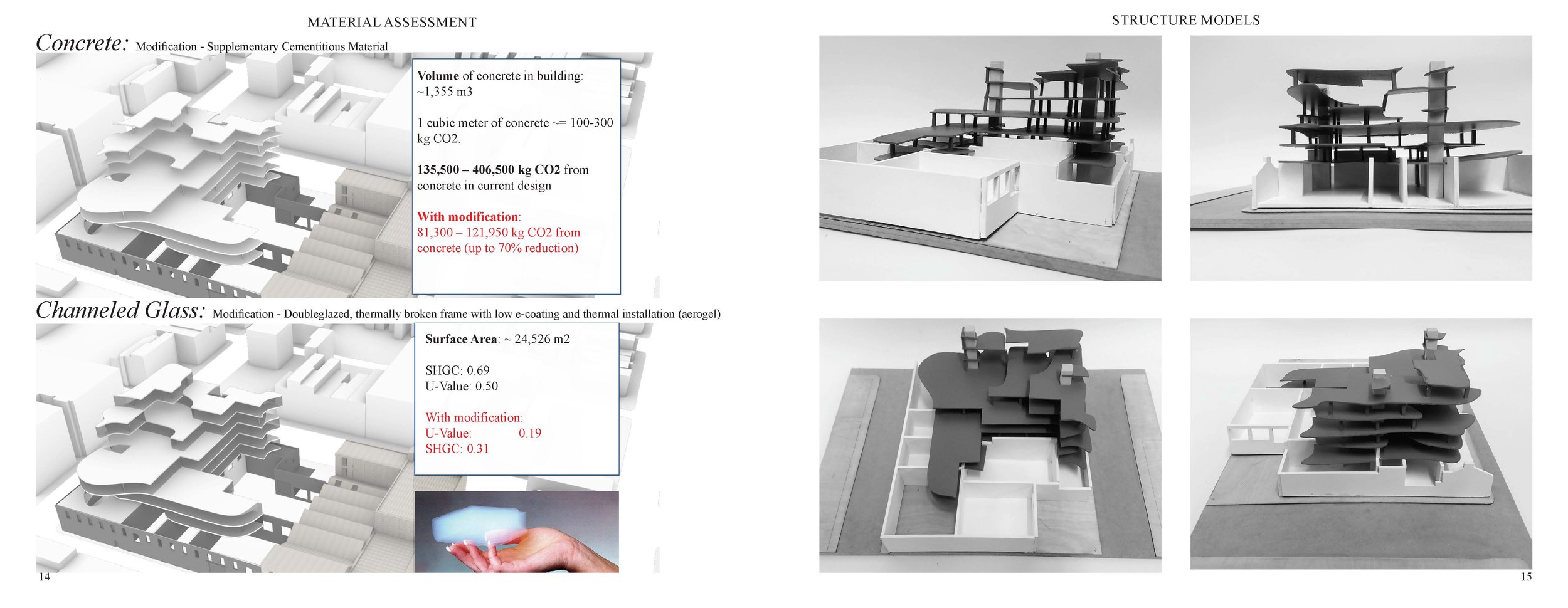 MATERIAL ASSESSMENT

Concrete: Modification - Supplementary Cementitious Material

Volume of concrete in building: ~1,355 m3

1 cubic meter of concrete ~= 100-300 kg CO2.

135,500 – 406,500 kg CO2 from concrete in current design

With modification: 81,300 – 121,950 kg CO2 from concrete (up to 70% reduction)

Channeled Glass: Modification - Doubleglazed, thermally broken frame with low e-coating and thermal installation (aerogel)

Surface Area: ~ 24,526 m2

SHGC: 0.69
U-Value: 0.50

With modification:
U-Value: 0.19
SHGC: 0.31

14

STRUCTURE MODELS

15