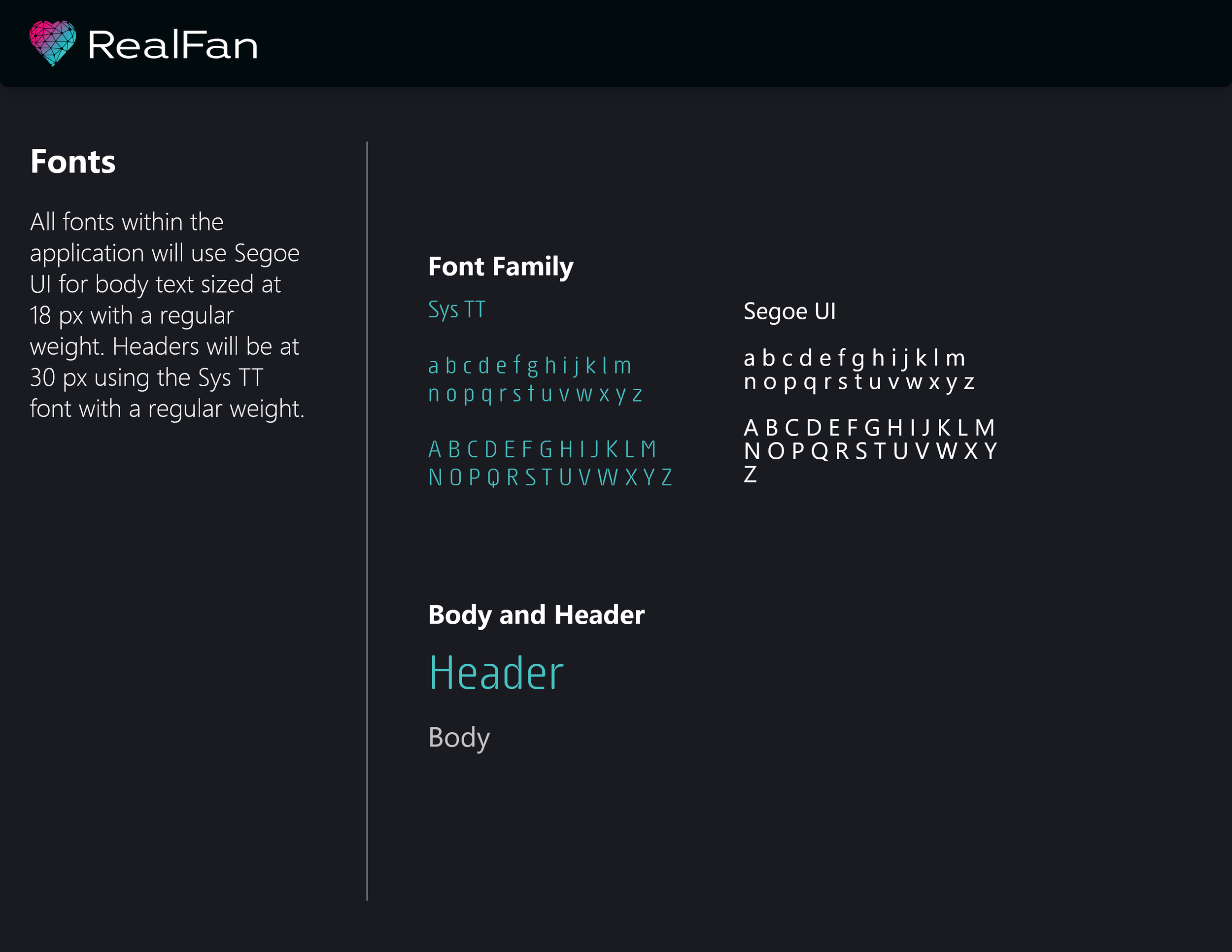 RealFan

Fonts

All fonts within the application will use Segoe UI for body text sized at 18 px with a regular weight. Headers will be at 30 px using the Sys TT font with a regular weight.

Font Family

Sys TT

a b c d e f g h i j k l m
n o p q r s t u v w x y z

A B C D E F G H I J K L M
N O P Q R S T U V W X Y Z

Segoe UI

a b c d e f g h i j k l m
n o p q r s t u v w x y z

A B C D E F G H I J K L M
N O P Q R S T U V W X Y
Z

Body and Header

Header

Body