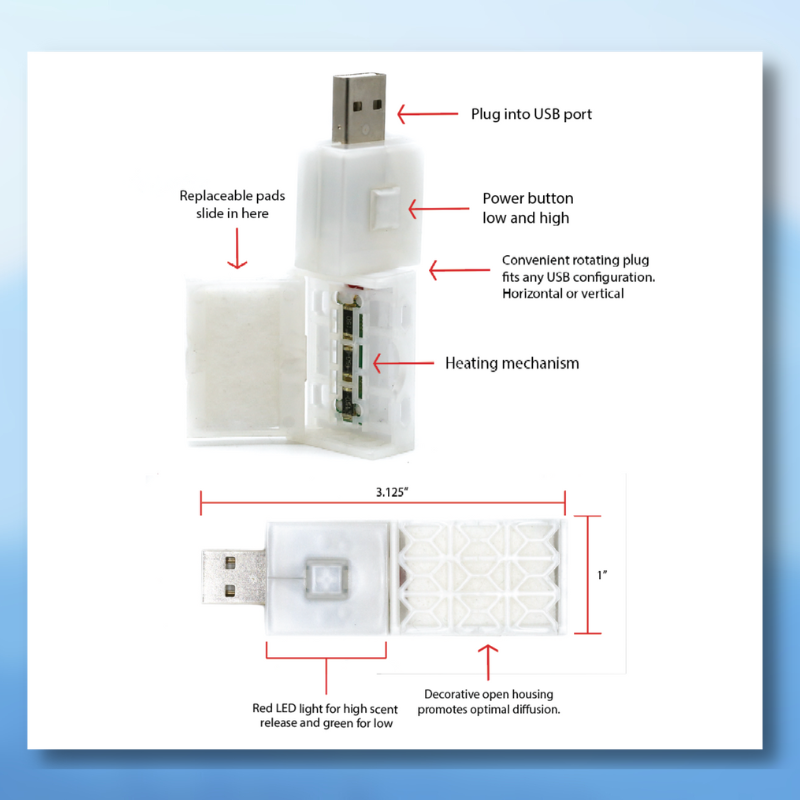 Plug into USB port

Replaceable pads slide in here

Power button low and high

Convenient rotating plug fits any USB configuration. Horizontal or vertical

Heating mechanism

3.125"

1"

Red LED light for high scent release and green for low

Decorative open housing promotes optimal diffusion.