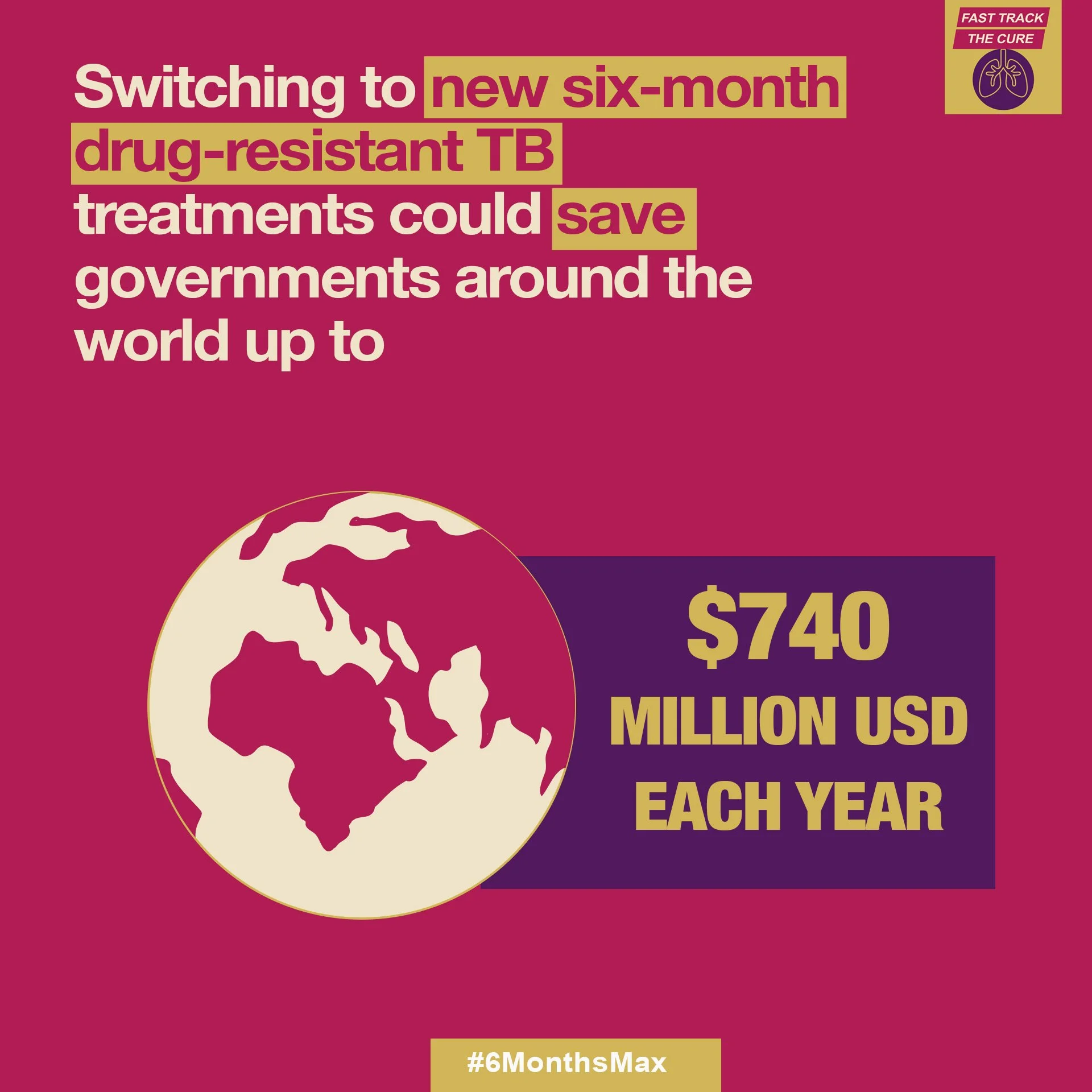 FAST TRACK
THE CURE

Switching to new six-month drug-resistant TB treatments could save governments around the world up to

$740
MILLION USD
EACH YEAR

#6MonthsMax