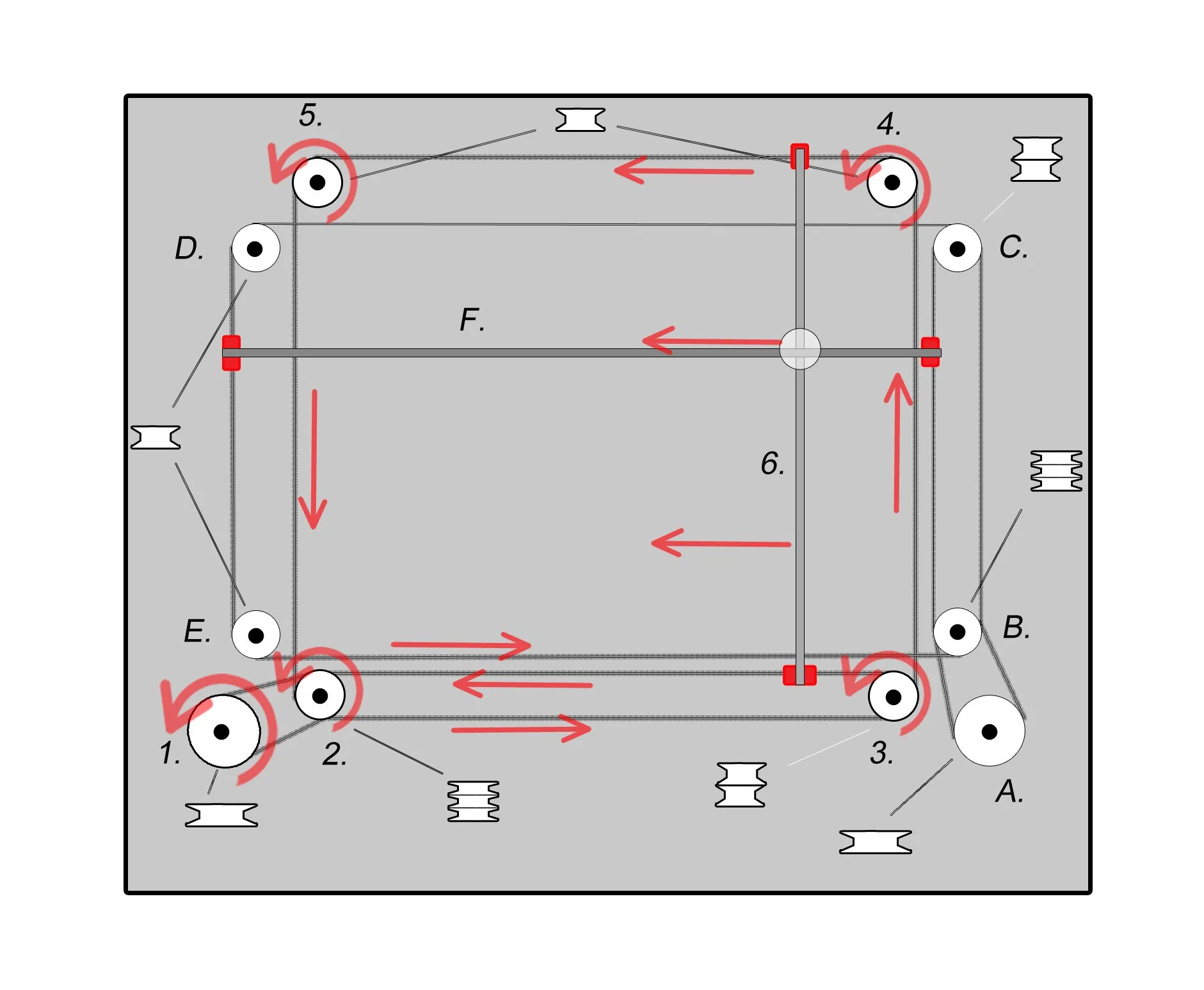 5.

4.

D.

C.

F.

6.

E.

B.

1.

2.

3.

A.