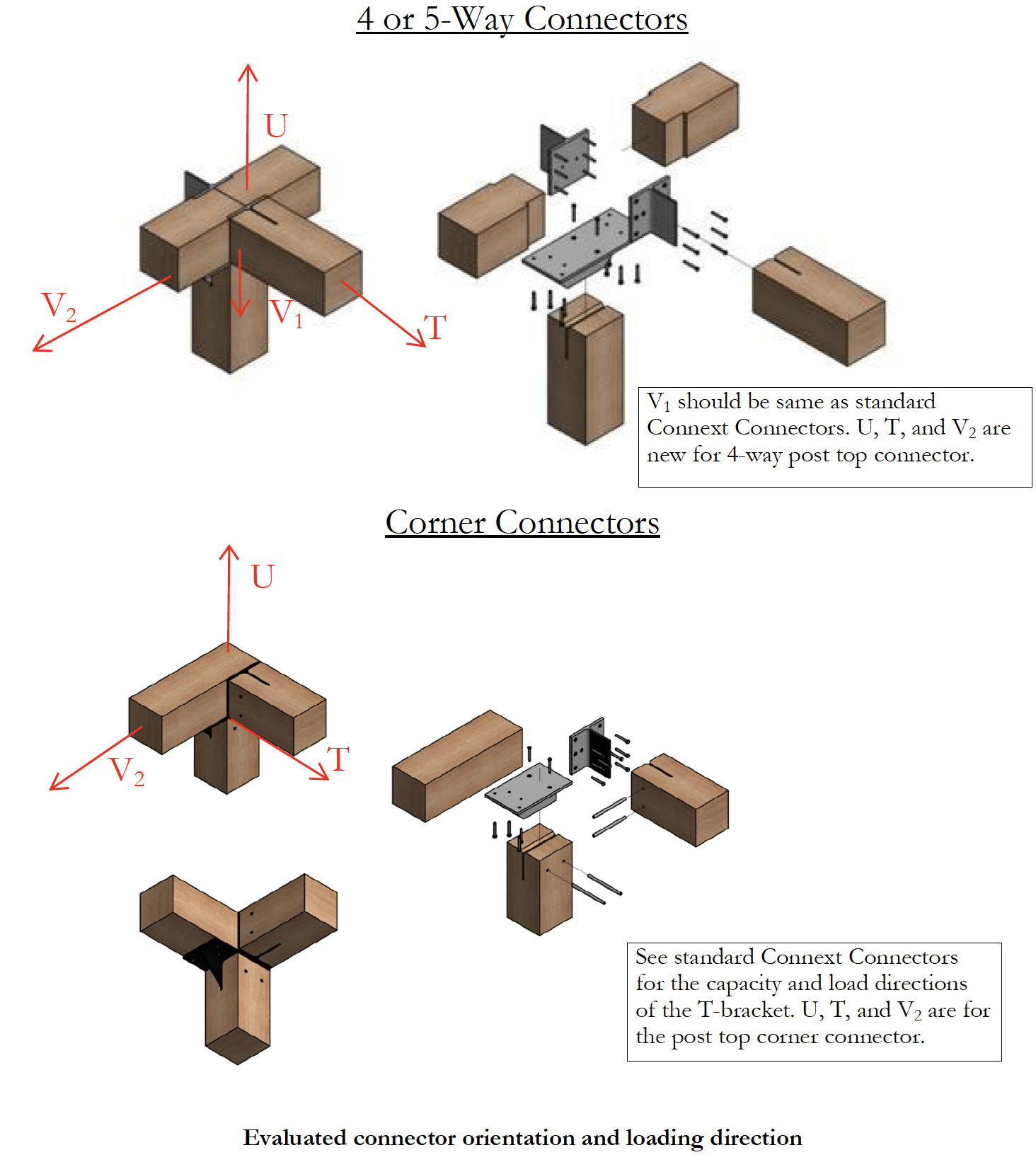 4 or 5-Way Connectors

U

$V_2$

$V_1$

T

$V_1$ should be same as standard Connext Connectors. U, T, and $V_2$ are new for 4-way post top connector.

Corner Connectors

U

$V_2$

T

See standard Connext Connectors for the capacity and load directions of the T-bracket. U, T, and $V_2$ are for the post top corner connector.

Evaluated connector orientation and loading direction