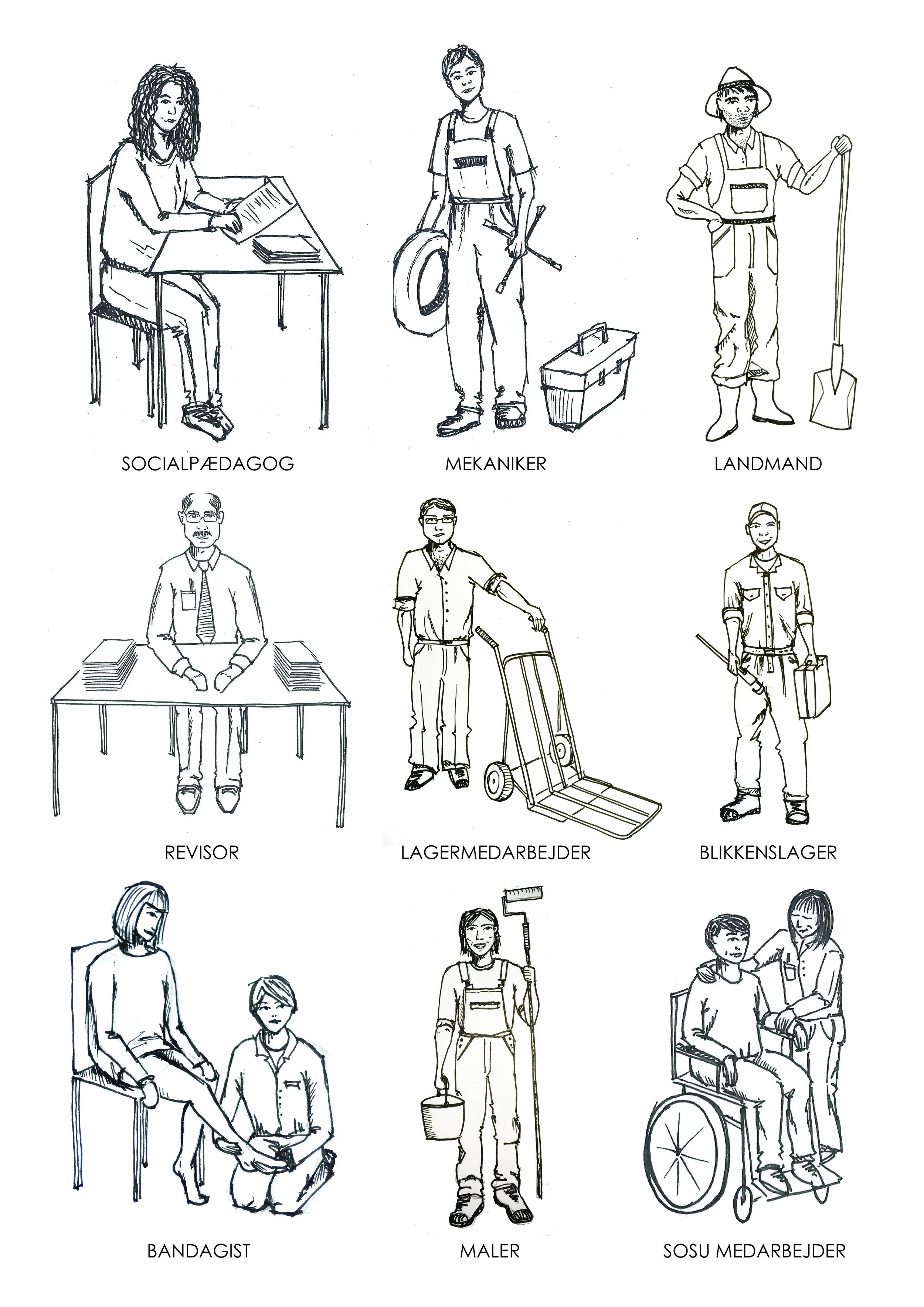 SOCIALPÆDAGOG

MEKANIKER

LANDMAND

REVISOR

LAGERMEDARBEJDER

BLIKKENSLAGER

BANDAGIST

MALER

SOSU MEDARBEJDER