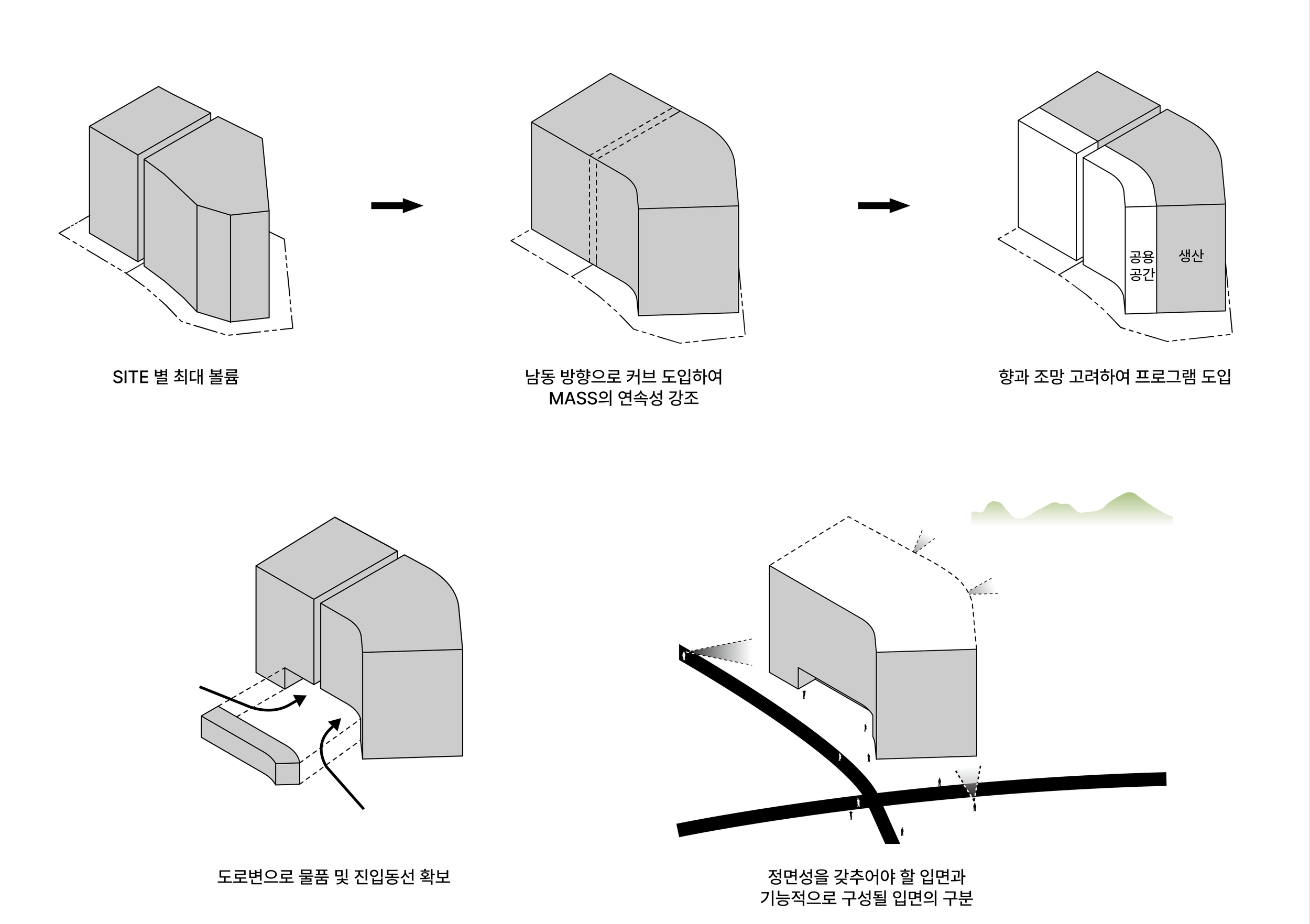 SITE 별 최대 볼륨

남동 방향으로 커브 도입하여
MASS의 연속성 강조

공용
공간

생산

향과 조망 고려하여 프로그램 도입

도로변으로 물품 및 진입동선 확보

정면성을 갖추어야 할 입면과
기능적으로 구성될 입면의 구분