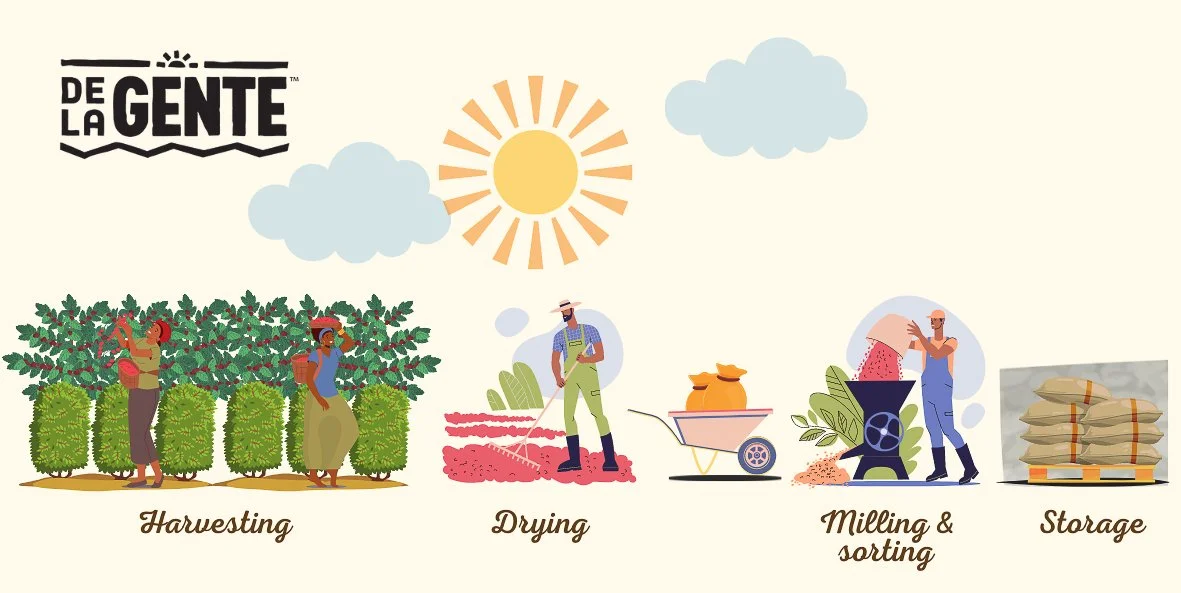 DE LA GENTE™

Harvesting

Drying

Milling & sorting

Storage