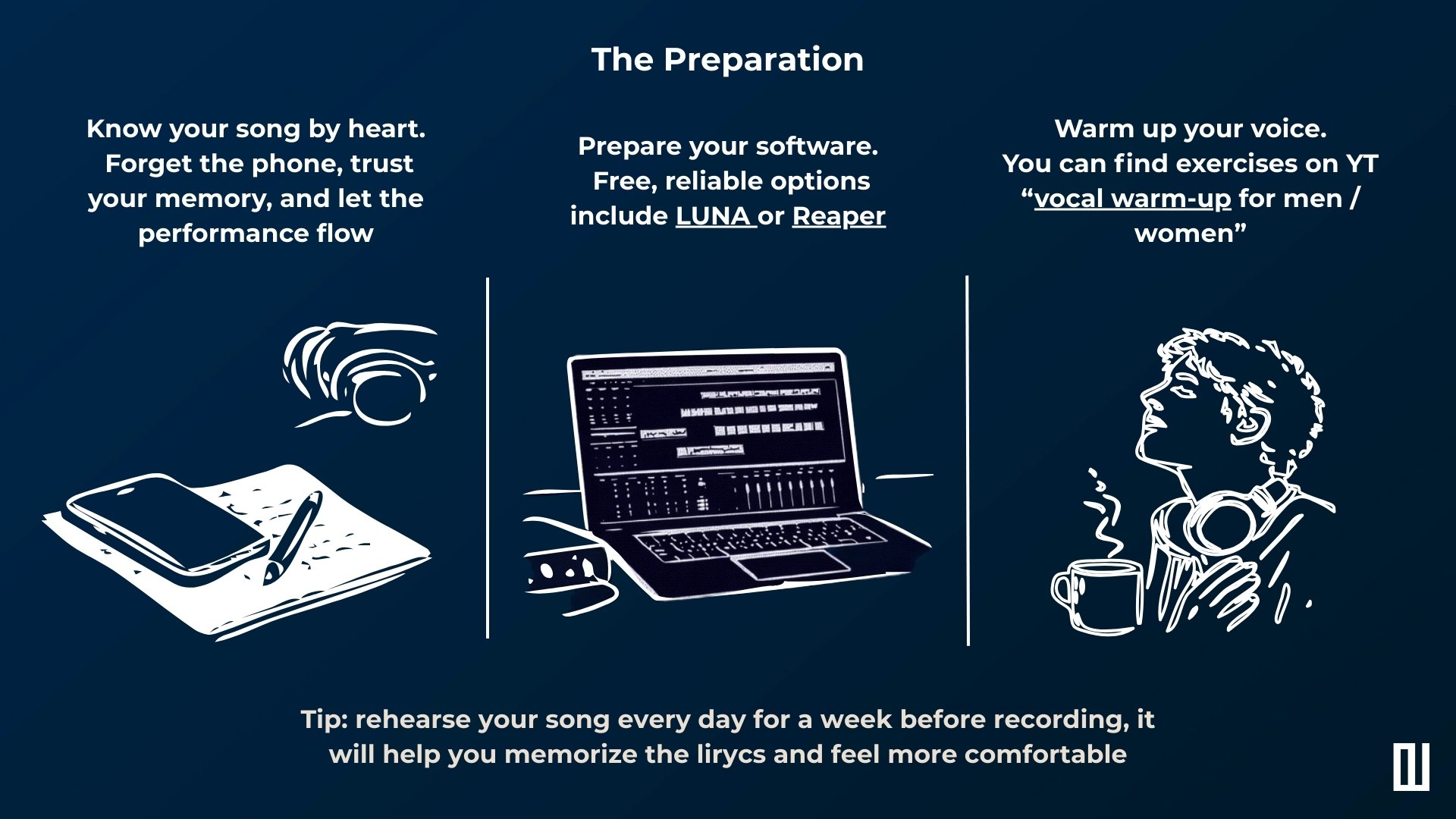 The Preparation

Know your song by heart. Forget the phone, trust your memory, and let the performance flow

Prepare your software. Free, reliable options include LUNA or Reaper

Warm up your voice. You can find exercises on YT “vocal warm-up for men / women”

Tip: rehearse your song every day for a week before recording, it will help you memorize the lirycs and feel more comfortable