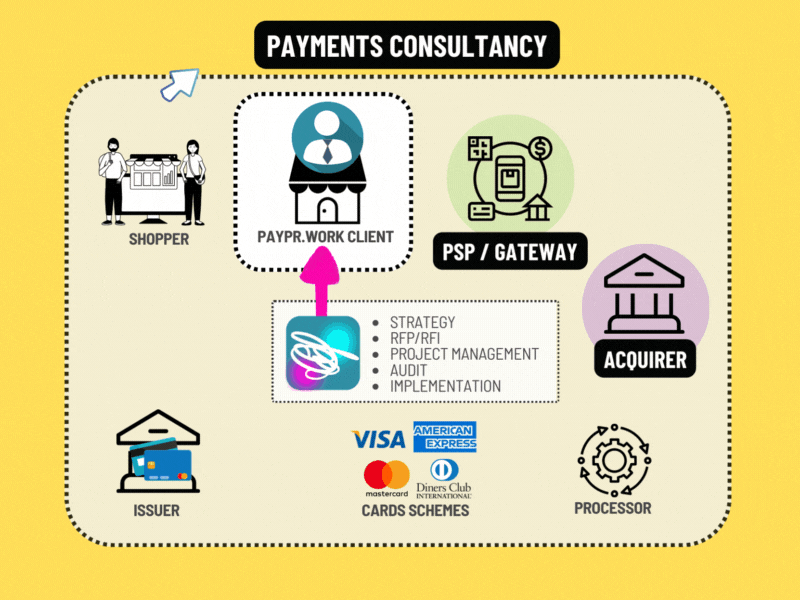 PAYMENTS CONSULTANCY

SHOPPER

PAYPR.WORK CLIENT

PSP / GATEWAY

ACQUIRER

- STRATEGY
- RFP/RFI
- PROJECT MANAGEMENT
- AUDIT
- IMPLEMENTATION

ISSUER

VISA
AMERICAN EXPRESS
mastercard
Diners Club INTERNATIONAL
CARDS SCHEMES

PROCESSOR