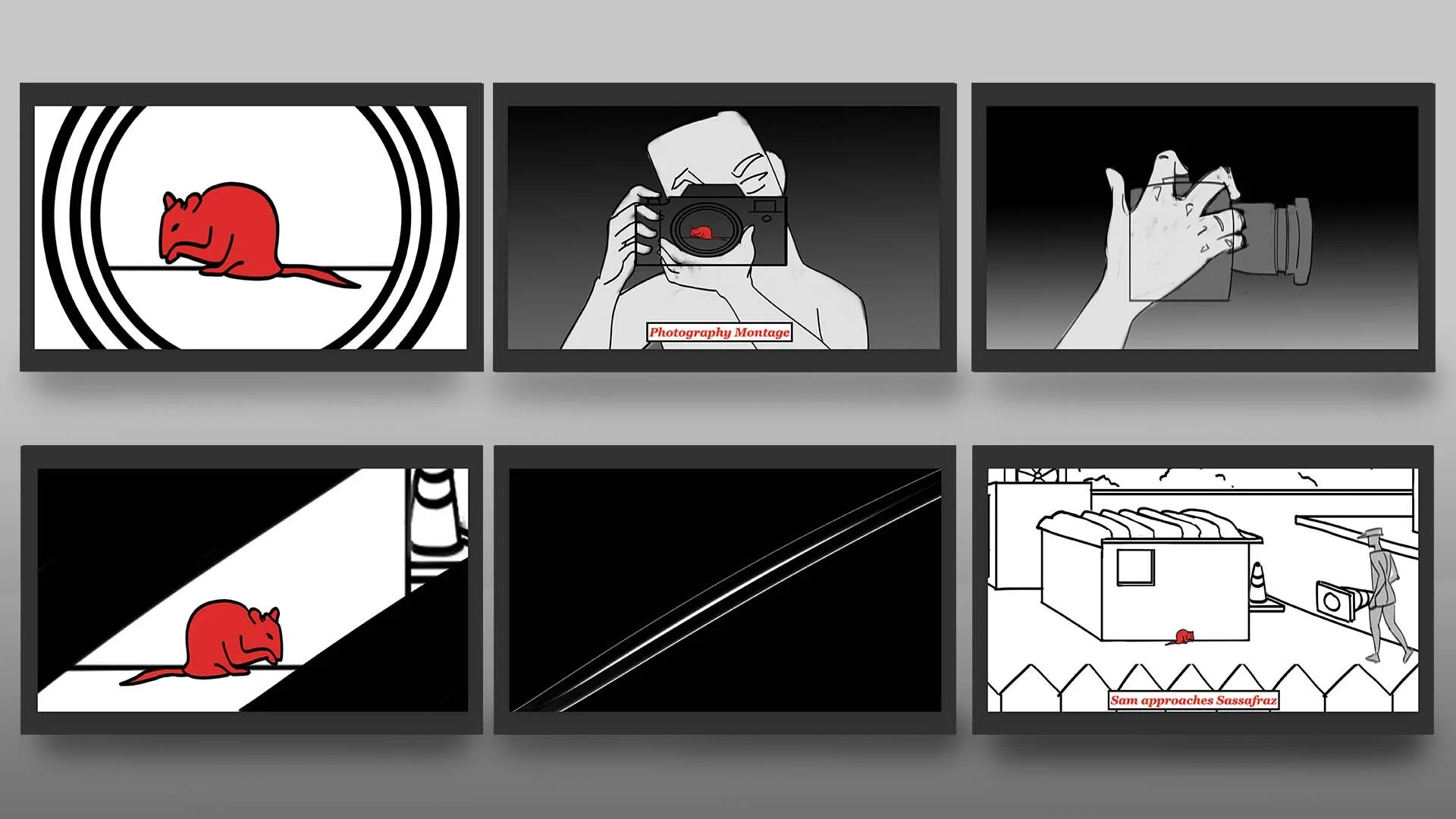 Photography Montage

Sam approaches Sassafraz