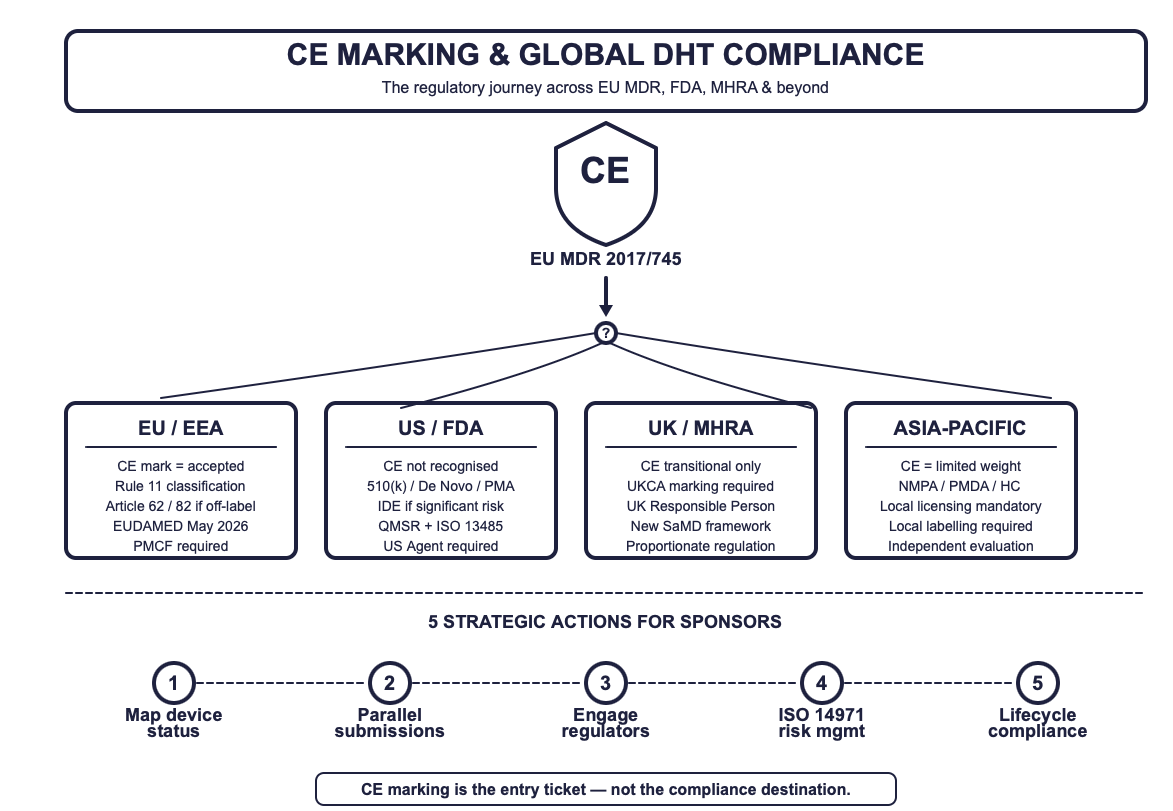 CE MARKING & GLOBAL DHT COMPLIANCE

The regulatory journey across EU MDR, FDA, MHRA & beyond

CE

EU MDR 2017/745

?

EU / EEA
CE mark = accepted
Rule 11 classification
Article 62 / 82 if off-label
EUDAMED May 2026
PMCF required

US / FDA
CE not recognised
510(k) / De Novo / PMA
IDE if significant risk
QMSR + ISO 13485
US Agent required

UK / MHRA
CE transitional only
UKCA marking required
UK Responsible Person
New SaMD framework
Proportionate regulation

ASIA-PACIFIC
CE = limited weight
NMPA / PMDA / HC
Local licensing mandatory
Local labelling required
Independent evaluation

5 STRATEGIC ACTIONS FOR SPONSORS

1 Map device status

2 Parallel submissions

3 Engage regulators

4 ISO 14971 risk mgmt

5 Lifecycle compliance

CE marking is the entry ticket — not the compliance destination.