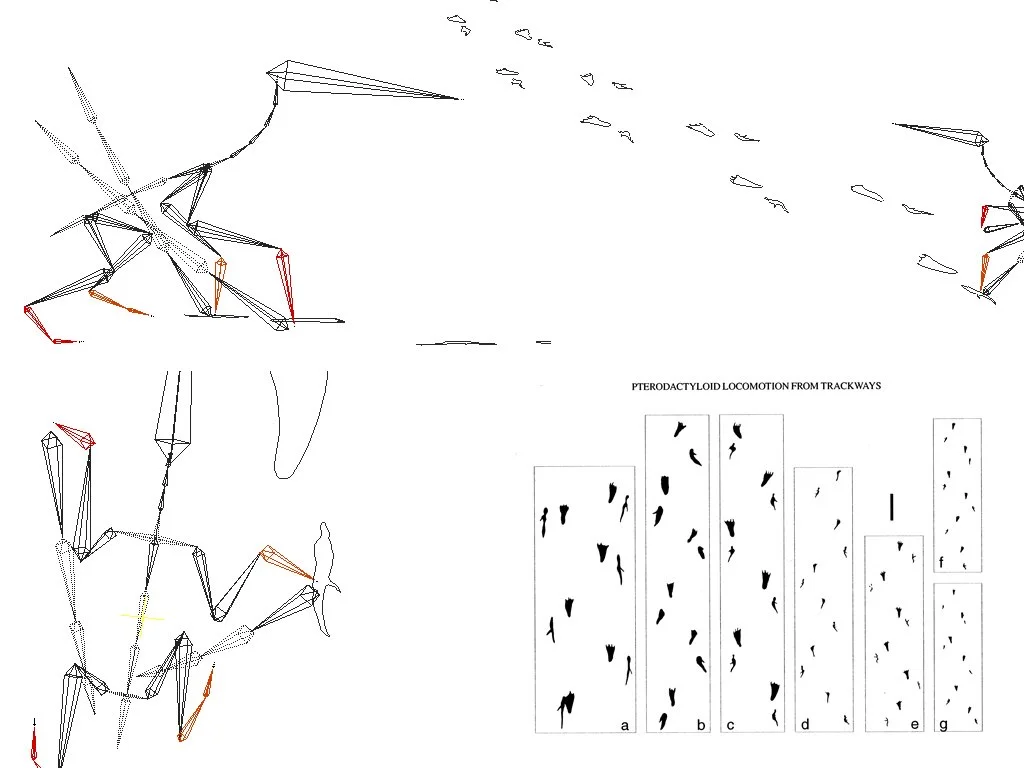 PTERODACTYLOID LOCOMOTION FROM TRACKWAYS

a b c d e f g