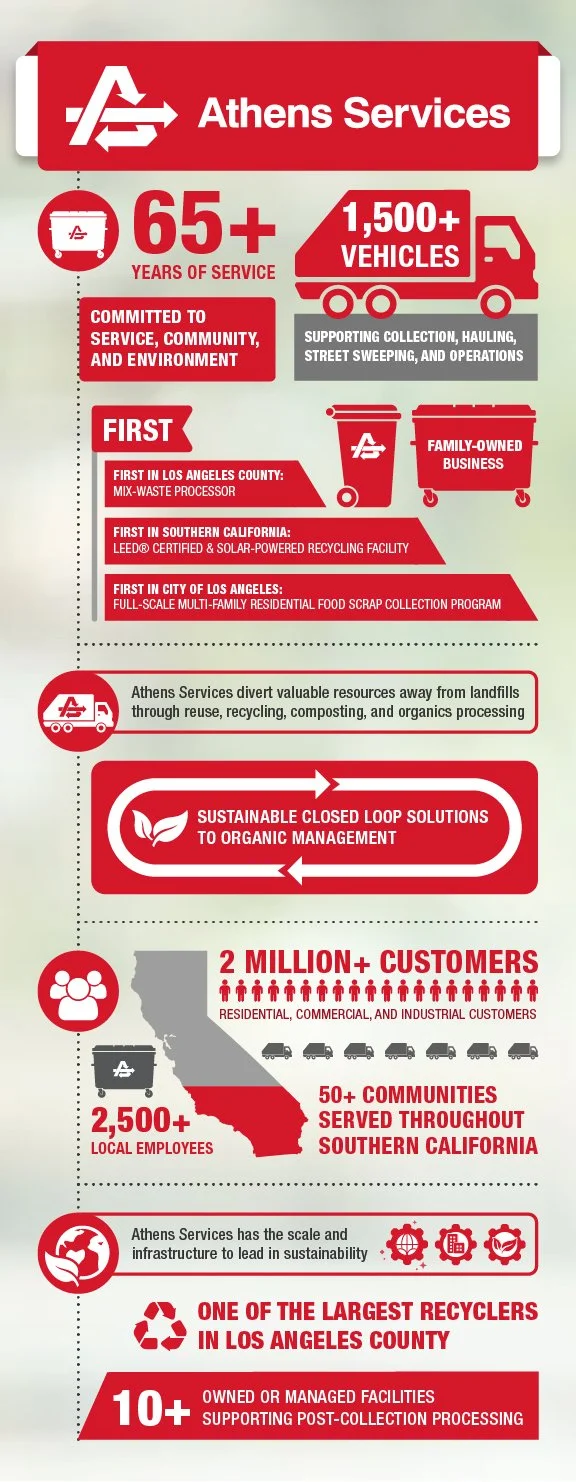 Athens Services

65+
YEARS OF SERVICE

COMMITTED TO SERVICE, COMMUNITY, AND ENVIRONMENT

1,500+
VEHICLES

SUPPORTING COLLECTION, HAULING, STREET SWEEPING, AND OPERATIONS

FIRST

FAMILY-OWNED BUSINESS

FIRST IN LOS ANGELES COUNTY:
MIX-WASTE PROCESSOR

FIRST IN SOUTHERN CALIFORNIA:
LEED® CERTIFIED & SOLAR-POWERED RECYCLING FACILITY

FIRST IN CITY OF LOS ANGELES:
FULL-SCALE MULTI-FAMILY RESIDENTIAL FOOD SCRAP COLLECTION PROGRAM

Athens Services divert valuable resources away from landfills through reuse, recycling, composting, and organics processing

SUSTAINABLE CLOSED LOOP SOLUTIONS TO ORGANIC MANAGEMENT

2 MILLION+ CUSTOMERS
RESIDENTIAL, COMMERCIAL, AND INDUSTRIAL CUSTOMERS

2,500+
LOCAL EMPLOYEES

50+ COMMUNITIES SERVED THROUGHOUT SOUTHERN CALIFORNIA

Athens Services has the scale and infrastructure to lead in sustainability

ONE OF THE LARGEST RECYCLERS IN LOS ANGELES COUNTY

10+ OWNED OR MANAGED FACILITIES SUPPORTING POST-COLLECTION PROCESSING