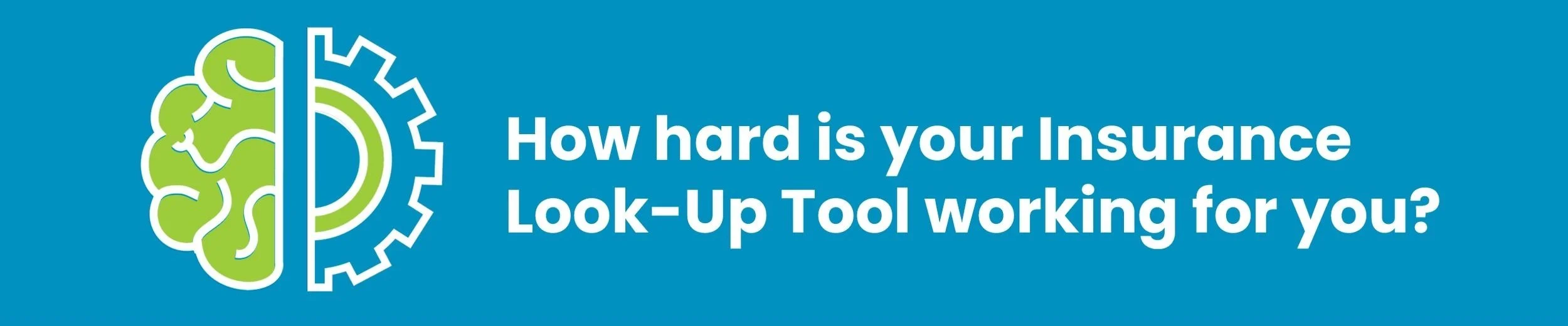 How hard is your Insurance Look-Up Tool working for you?