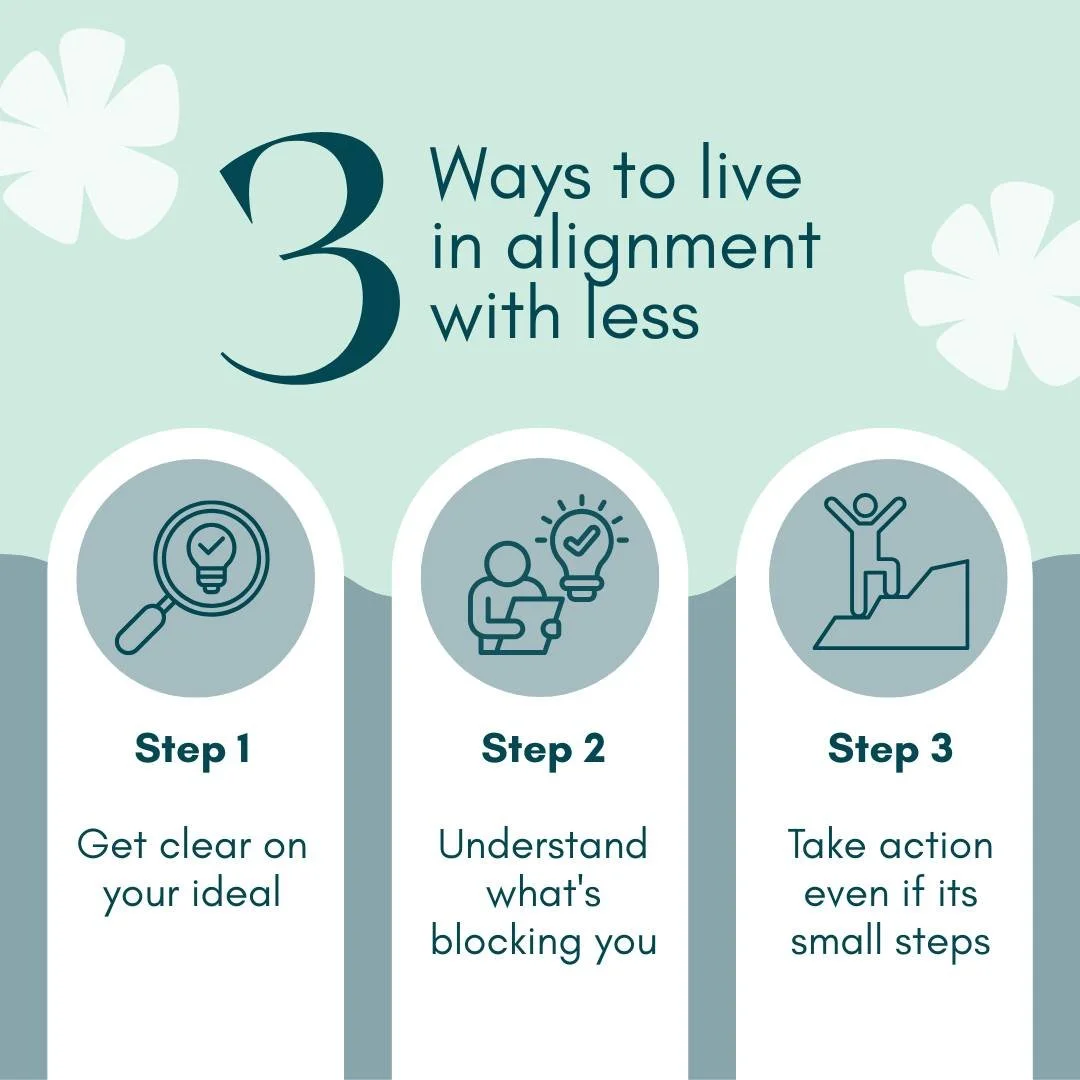 3 Ways to live in alignment with less

Step 1

Get clear on your ideal

Step 2

Understand what's blocking you

Step 3

Take action even if its small steps