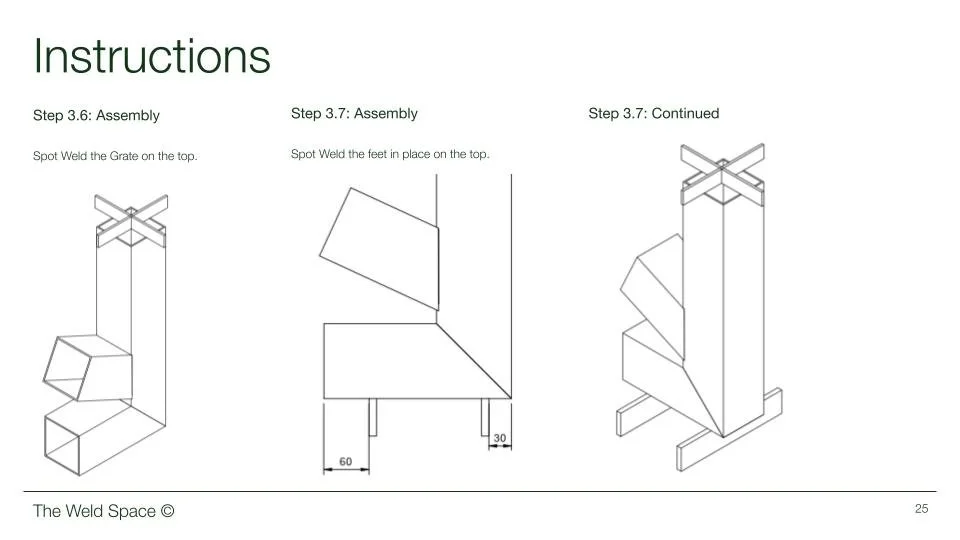 Instructions

Step 3.6: Assembly

Spot Weld the Grate on the top.

Step 3.7: Assembly

Spot Weld the feet in place on the top.

60

30

Step 3.7: Continued

The Weld Space ©

25