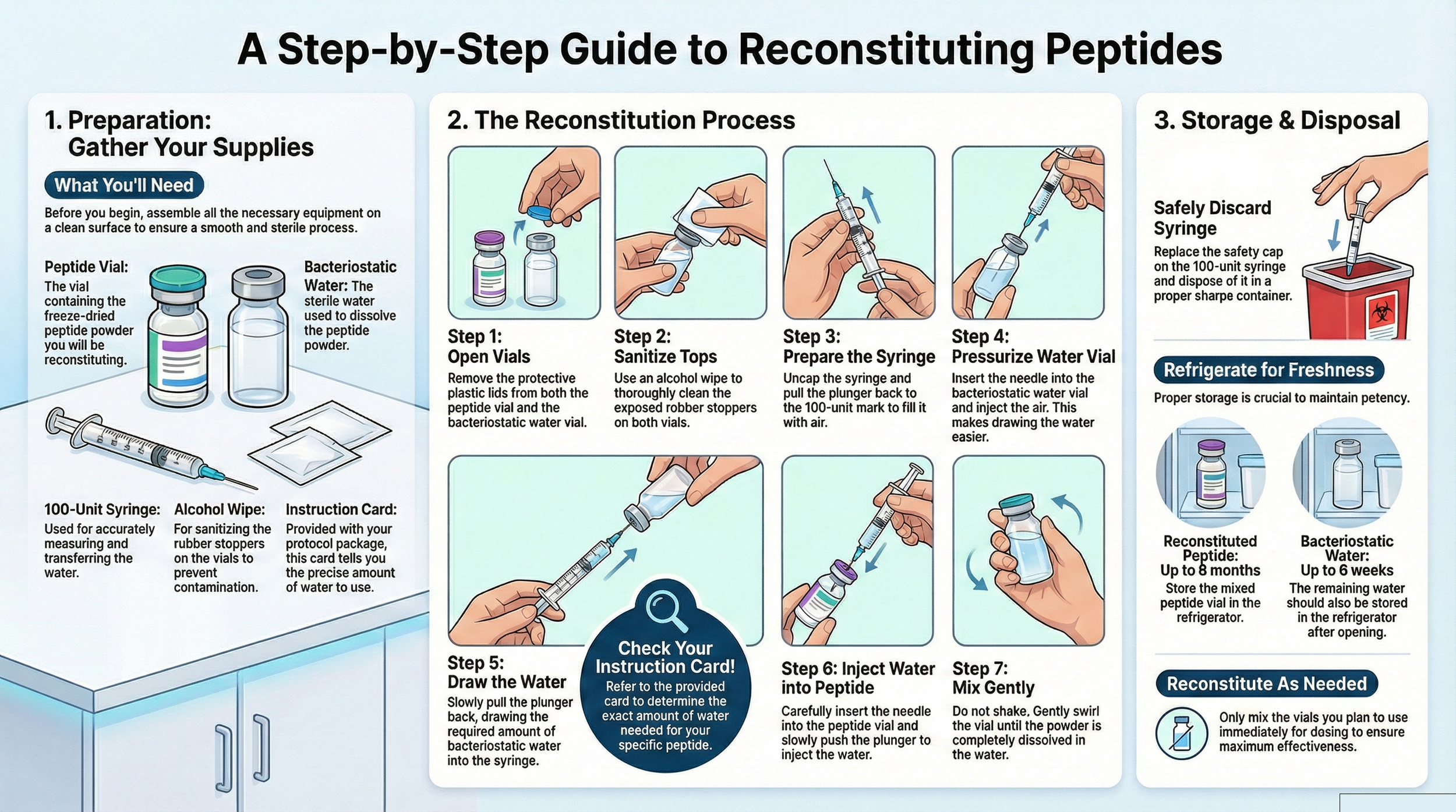 A Step-by-Step Guide to Reconstituting Peptides

1. Preparation: Gather Your Supplies

What You'll Need

Before you begin, assemble all the necessary equipment on a clean surface to ensure a smooth and sterile process.

Peptide Vial: The vial containing the freeze-dried peptide powder you will be reconstituting.

Bacteriostatic Water: The sterile water used to dissolve the peptide powder.

100-Unit Syringe: Used for accurately measuring and transferring the water.

Alcohol Wipe: For sanitizing the rubber stoppers on the vials to prevent contamination.

Instruction Card: Provided with your protocol package, this card tells you the precise amount of water to use.

2. The Reconstitution Process

Step 1: Open Vials
Remove the protective plastic lids from both the peptide vial and the bacteriostatic water vial.

Step 2: Sanitize Tops
Use an alcohol wipe to thoroughly clean the exposed robber stoppers on both vials.

Step 3: Prepare the Syringe
Uncap the syringe and pull the plunger back to the 100-unit mark to fill it with air.

Step 4: Pressurize Water Vial
Insert the needle into the bacteriostatic water vial and inject the air. This makes drawing the water easier.

Step 5: Draw the Water
Slowly pull the plunger back, drawing the required amount of bacteriostatic water into the syringe.

Check Your Instruction Card!
Refer to the provided card to determine the exact amount of water needed for your specific peptide.

Step 6: Inject Water into Peptide
Carefully insert the needle into the peptide vial and slowly push the plunger to inject the water.

Step 7: Mix Gently
Do not shake. Gently swirl the vial until the powder is completely dissolved in the water.

3. Storage & Disposal

Safely Discard Syringe
Replace the safety cap on the 100-unit syringe and dispose of it in a proper sharpe container.

Refrigerate for Freshness

Proper storage is crucial to maintain petency.

Reconstituted Peptide: Up to 8 months
Store the mixed peptide vial in the refrigerator.

Bacteriostatic Water: Up to 6 weeks
The remaining water should also be stored in the refrigerator after opening.

Reconstitute As Needed

Only mix the vials you plan to use immediately for dosing to ensure maximum effectiveness.