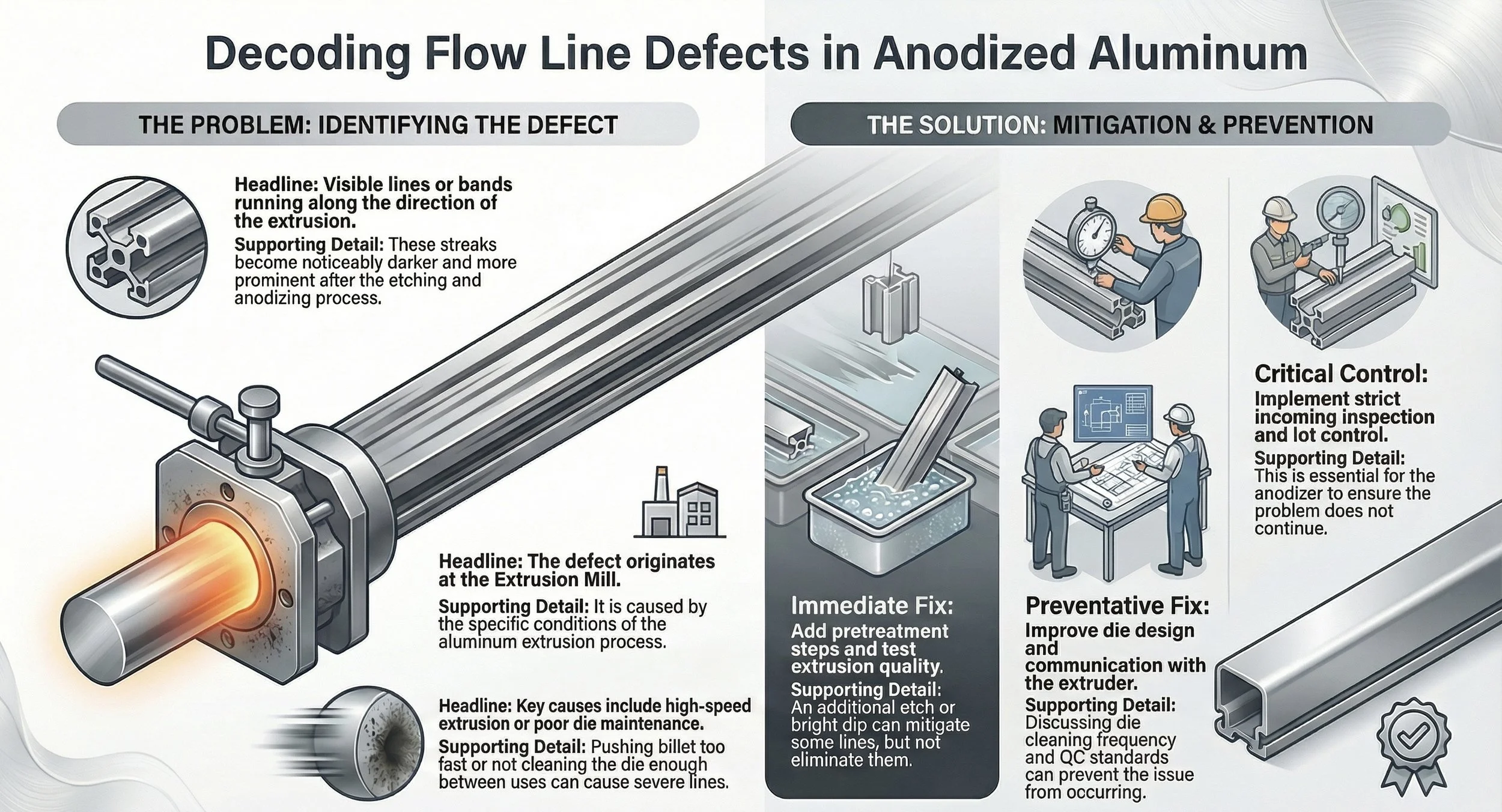 Decoding Flow Line Defects in Anodized Aluminum

THE PROBLEM: IDENTIFYING THE DEFECT

Headline: Visible lines or bands running along the direction of the extrusion.

Supporting Detail: These streaks become noticeably darker and more prominent after the etching and anodizing process.

Headline: The defect originates at the Extrusion Mill.

Supporting Detail: It is caused by the specific conditions of the aluminum extrusion process.

Headline: Key causes include high-speed extrusion or poor die maintenance.

Supporting Detail: Pushing billet too fast or not cleaning the die enough between uses can cause severe lines.

THE SOLUTION: MITIGATION & PREVENTION

Immediate Fix:
Add pretreatment steps and test extrusion quality.

Supporting Detail: An additional etch or bright dip can mitigate some lines, but not eliminate them.

Preventative Fix:
Improve die design and communication with the extruder.

Supporting Detail: Discussing die cleaning frequency and QC standards can prevent the issue from occurring.

Critical Control:
Implement strict incoming inspection and lot control.

Supporting Detail: This is essential for the anodizer to ensure the problem does not continue.