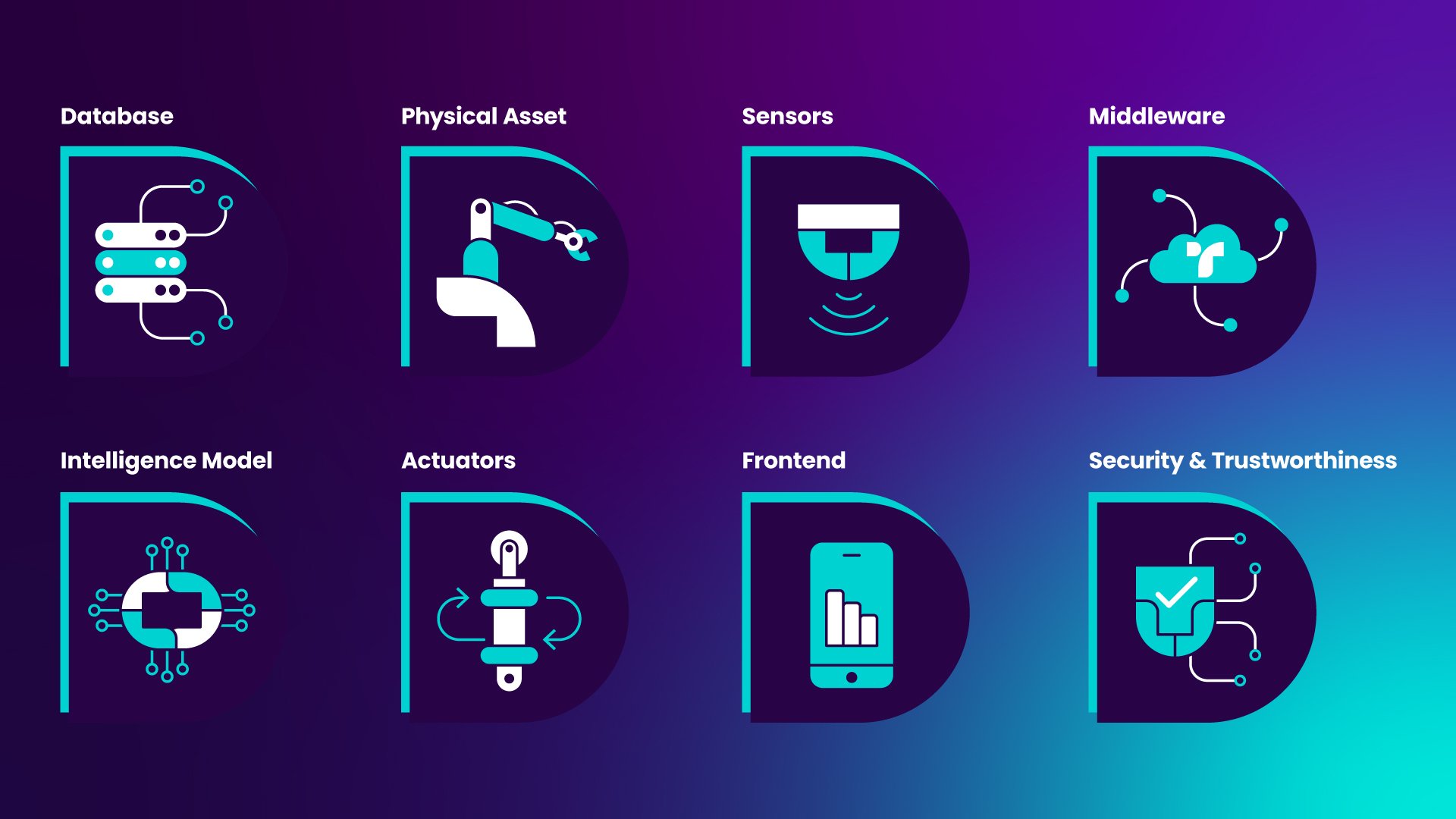 Database

Physical Asset

Sensors

Middleware

Intelligence Model

Actuators

Frontend

Security & Trustworthiness