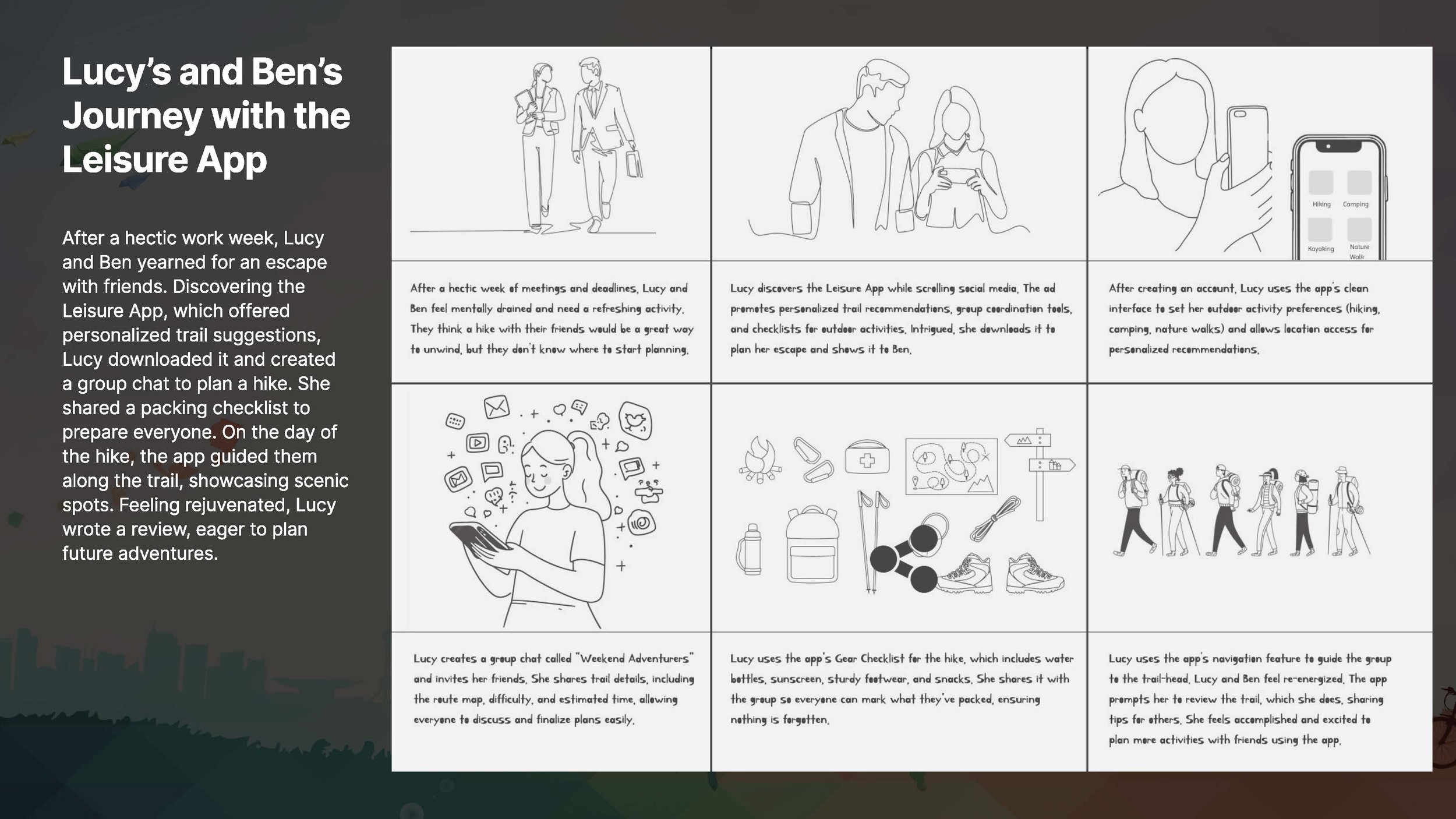 Lucy's and Ben's Journey with the Leisure App

After a hectic work week, Lucy and Ben yearned for an escape with friends. Discovering the Leisure App, which offered personalized trail suggestions, Lucy downloaded it and created a group chat to plan a hike. She shared a packing checklist to prepare everyone. On the day of the hike, the app guided them along the trail, showcasing scenic spots. Feeling rejuvenated, Lucy wrote a review, eager to plan future adventures.

After a hectic week of meetings and deadlines, Lucy and Ben feel mentally drained and need a refreshing activity. They think a hike with their friends would be a great way to unwind, but they don't know where to start planning.

Lucy discovers the Leisure App while scrolling social media. The ad promotes personalized trail recommendations, group coordination tools, and checklists for outdoor activities. Intrigued, she downloads it to plan her escape and shows it to Ben.

Hiking
Camping
Kayaking
Nature Walk

After creating an account, Lucy uses the app's clean interface to set her outdoor activity preferences (hiking, camping, nature walks) and allows location access for personalized recommendations.

Lucy creates a group chat called "Weekend Adventurers" and invites her friends. She shares trail details, including the route map, difficulty, and estimated time, allowing everyone to discuss and finalize plans easily.

Lucy uses the app's Gear Checklist for the hike, which includes water bottles, sunscreen, sturdy footwear, and snacks. She shares it with the group so everyone can mark what they've packed, ensuring nothing is forgotten.

Lucy uses the app's navigation feature to guide the group to the trail-head. Lucy and Ben feel re-energized. The app prompts her to review the trail, which she does, sharing tips for others. She feels accomplished and excited to plan more activities with friends using the app.