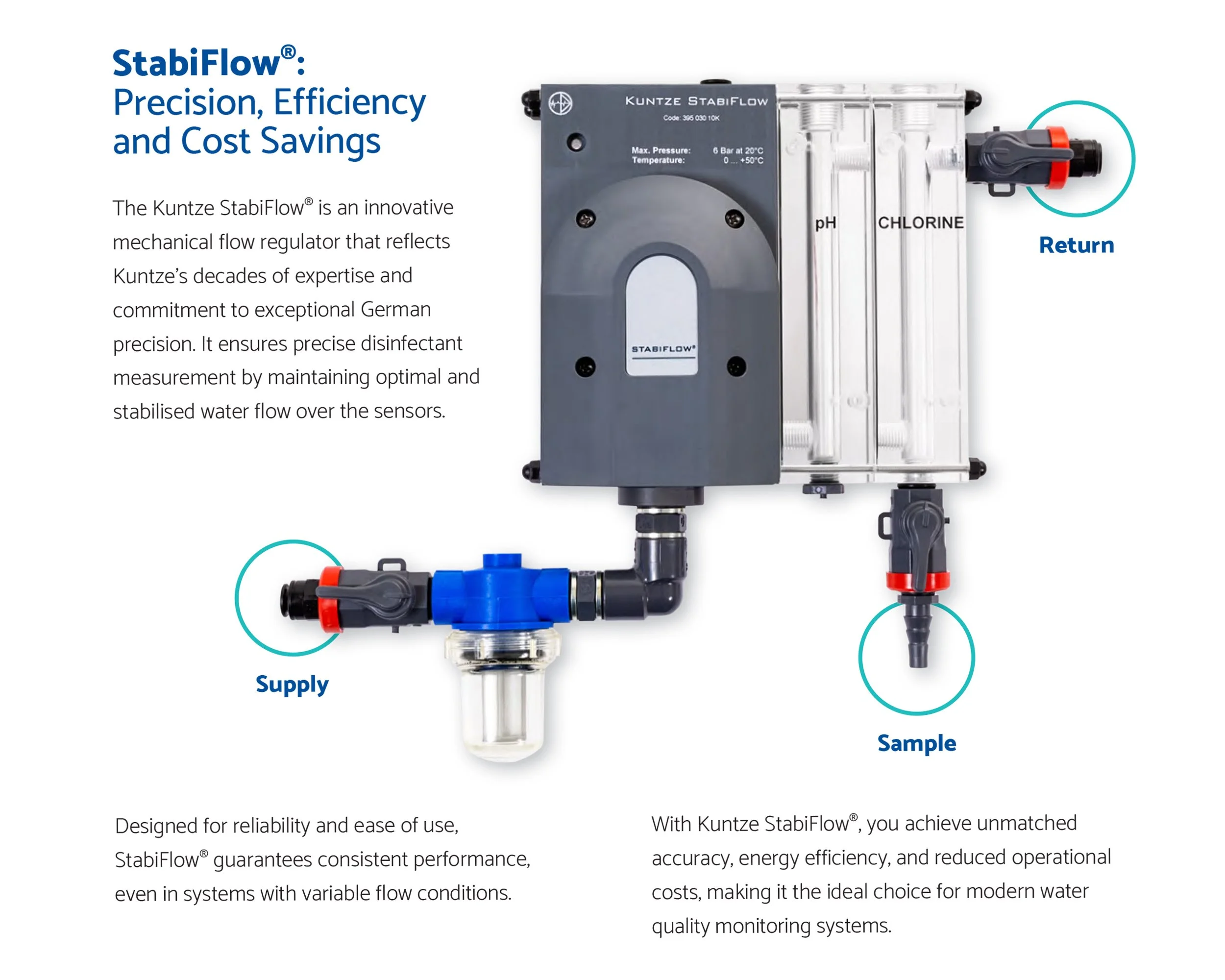 StabiFlow®:
Precision, Efficiency and Cost Savings

The Kuntze StabiFlow® is an innovative mechanical flow regulator that reflects Kuntze's decades of expertise and commitment to exceptional German precision. It ensures precise disinfectant measurement by maintaining optimal and stabilised water flow over the sensors.

KUNTZE STABIFLOW
Code: 395 030 10K
Max. Pressure: 6 Bar at 20°C
Temperature: 0 ... +50°C

STABIFLOW®

pH

CHLORINE

Return

Supply

Sample

Designed for reliability and ease of use, StabiFlow® guarantees consistent performance, even in systems with variable flow conditions.

With Kuntze StabiFlow®, you achieve unmatched accuracy, energy efficiency, and reduced operational costs, making it the ideal choice for modern water quality monitoring systems.