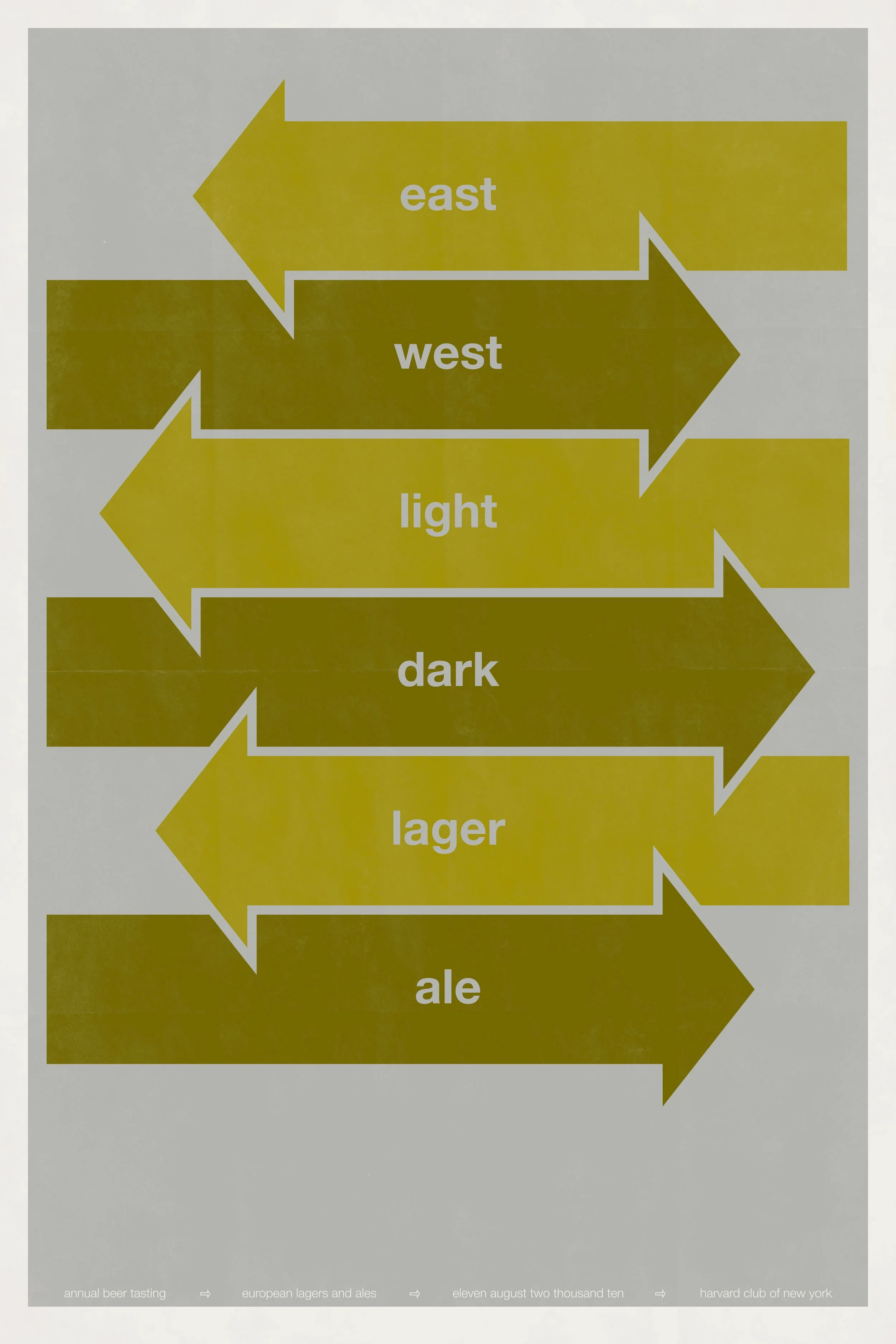 east

west

light

dark

lager

ale

annual beer tasting ⇨ european lagers and ales ⇨ eleven august two thousand ten ⇨ harvard club of new york