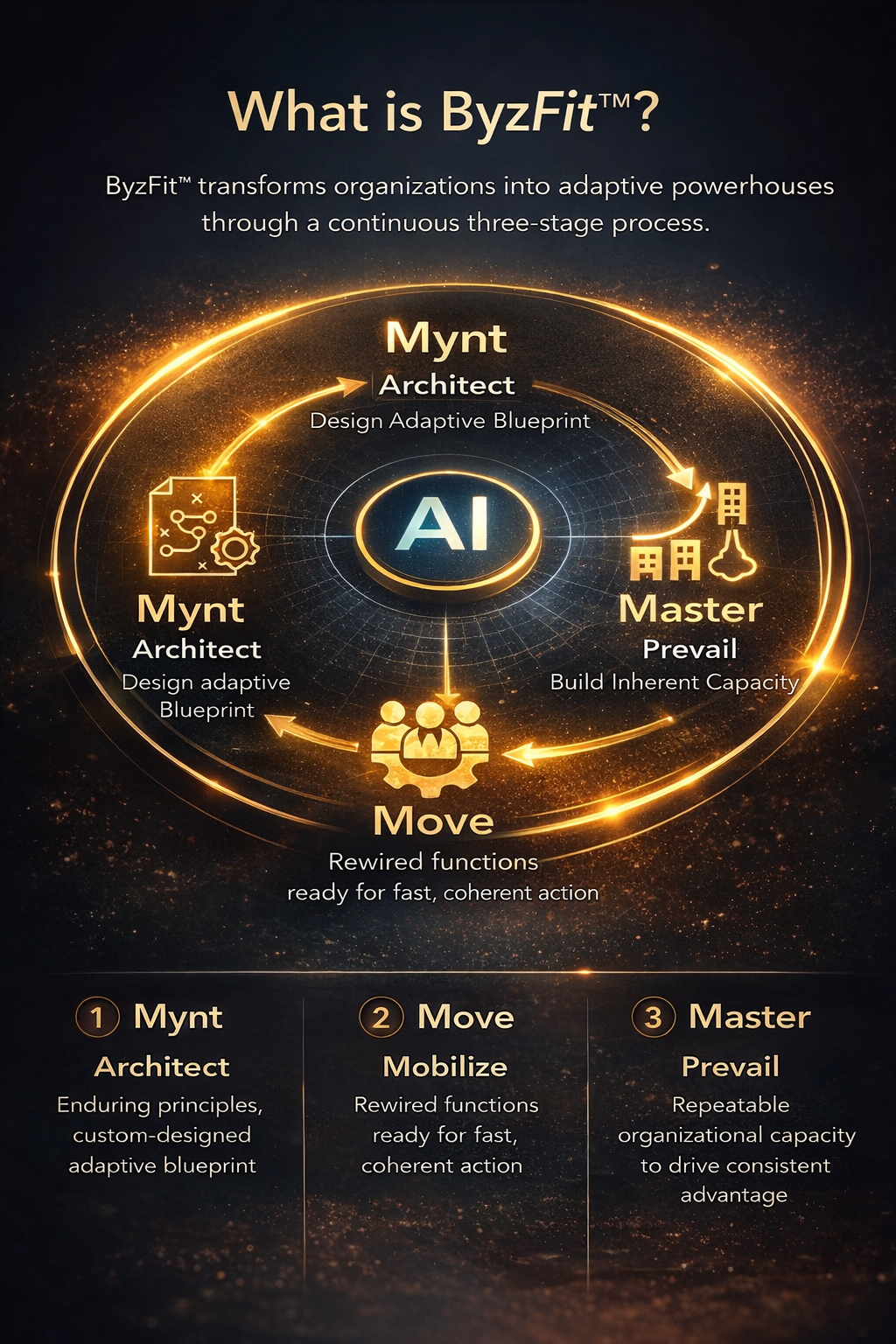 What is ByzFit™?

ByzFit™ transforms organizations into adaptive powerhouses through a continuous three-stage process.

Mynt
Architect
Design Adaptive Blueprint

AI

Mynt
Architect
Design adaptive Blueprint

Master
Prevail
Build Inherent Capacity

Move
Rewired functions ready for fast, coherent action

1 Mynt
Architect
Enduring principles, custom-designed adaptive blueprint

2 Move
Mobilize
Rewired functions ready for fast, coherent action

3 Master
Prevail
Repeatable organizational capacity to drive consistent advantage