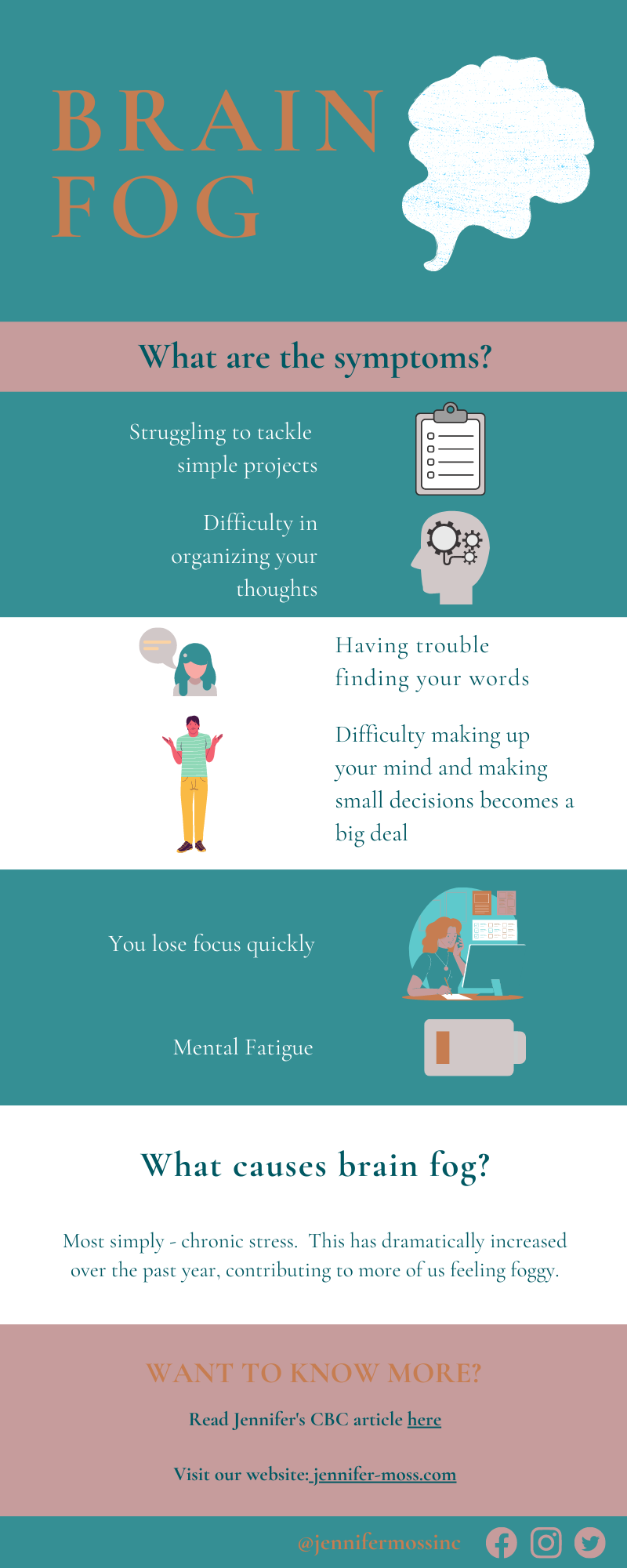 BRAIN FOG

What are the symptoms?

Struggling to tackle simple projects

Difficulty in organizing your thoughts

Having trouble finding your words

Difficulty making up your mind and making small decisions becomes a big deal

You lose focus quickly

Mental Fatigue

What causes brain fog?

Most simply - chronic stress. This has dramatically increased over the past year, contributing to more of us feeling foggy.

WANT TO KNOW MORE?

Read Jennifer's CBC article here

Visit our website: jennifer-moss.com

@jennifermossinc