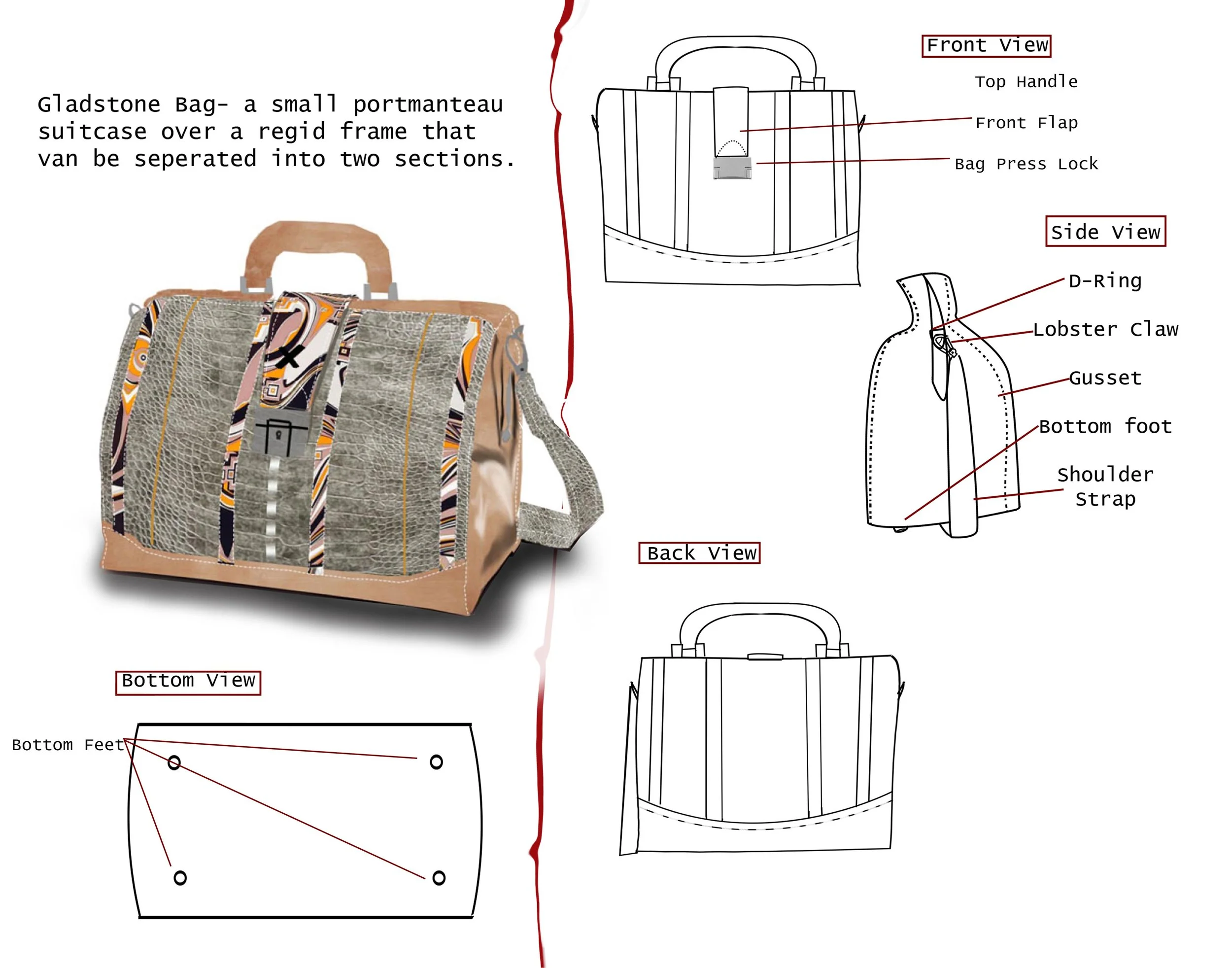 Gladstone Bag- a small portmanteau suitcase over a regid frame that van be seperated into two sections.

Bottom View

Bottom Feet

Front View

Top Handle

Front Flap

Bag Press Lock

Side View

D-Ring

Lobster Claw

Gusset

Bottom foot

Shoulder Strap

Back View