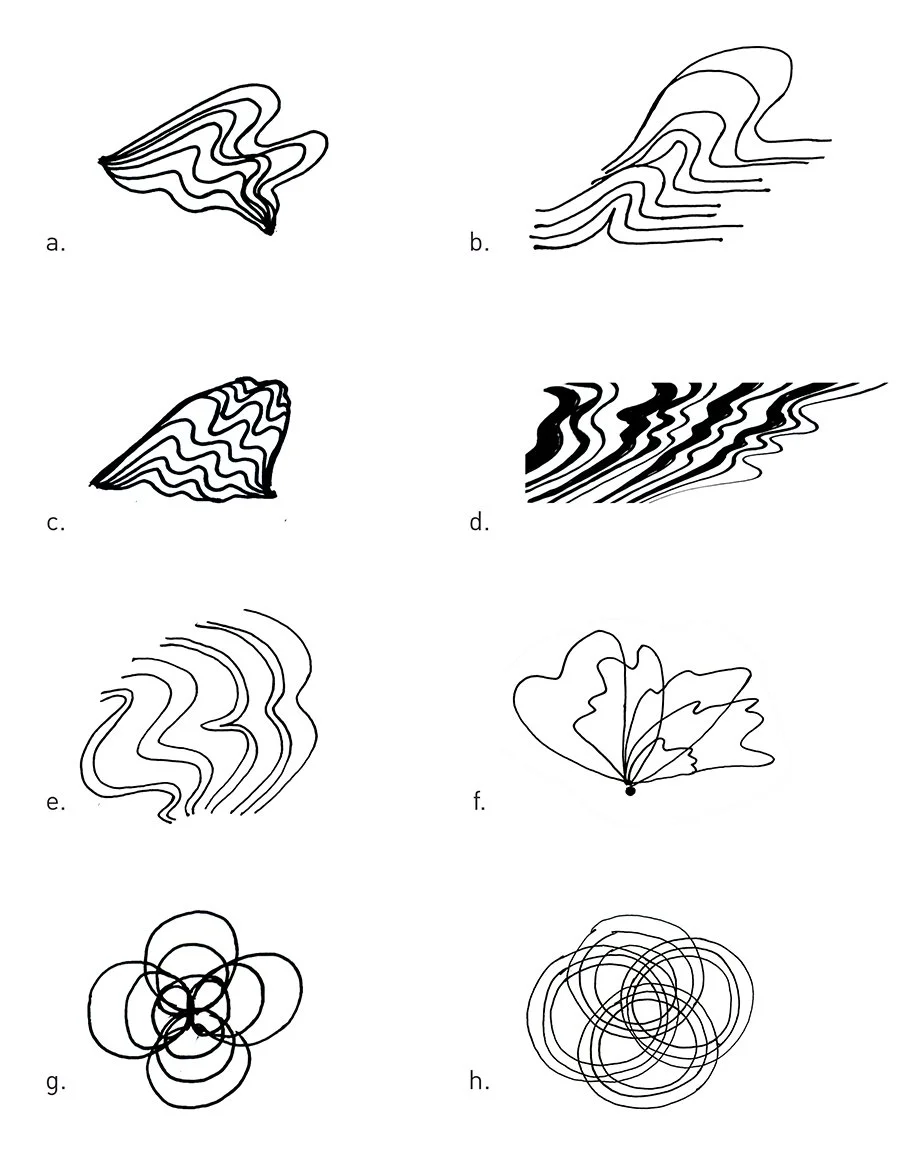 a.

b.

c.

d.

e.

f.

g.

h.