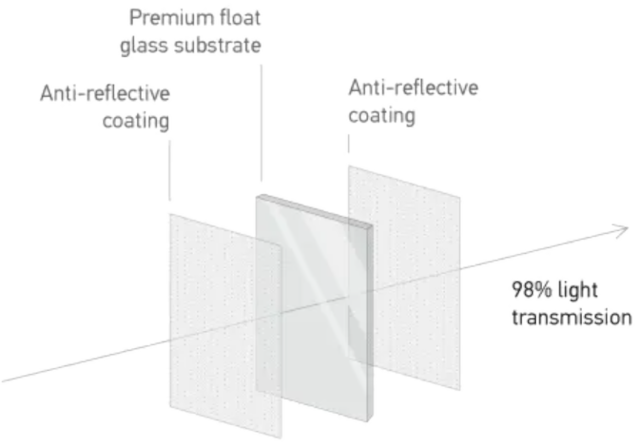 Premium float glass substrate

Anti-reflective coating

Anti-reflective coating

98% light transmission